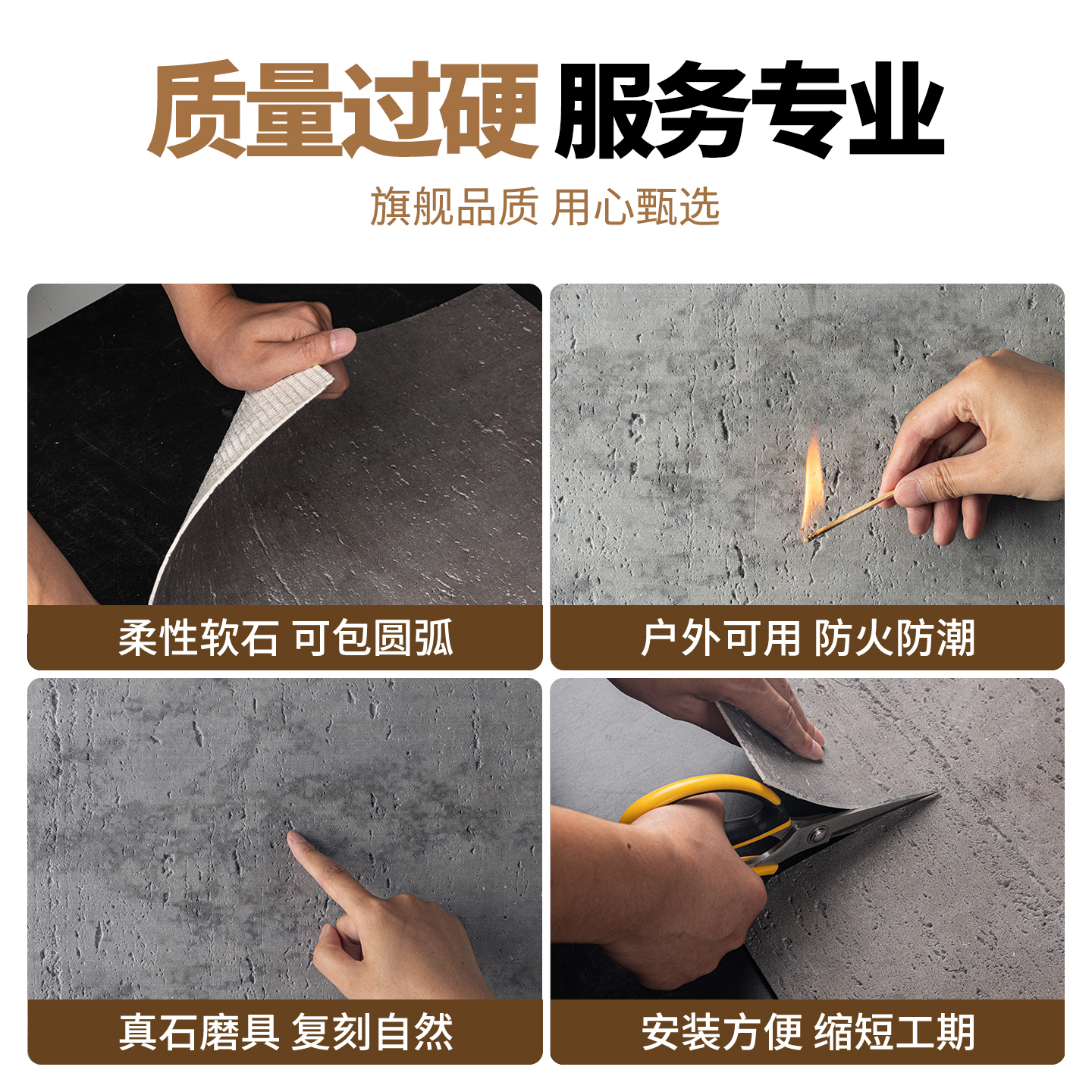 质量过硬 服务专业

旗舰品质 用心甄选

柔性软石 可包圆弧

户外可用 防火防潮

真石磨具 复刻自然

安装方便 缩短工期