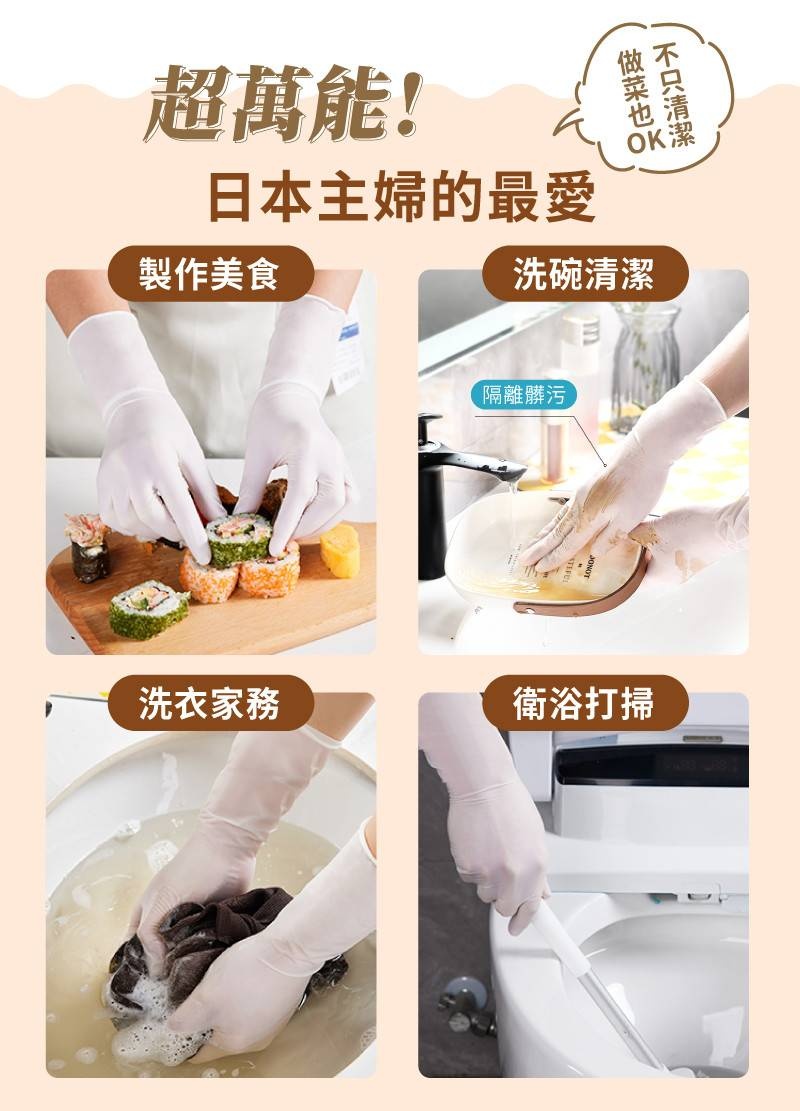 超萬能!

不只清潔
做菜也OK

日本主婦的最愛

製作美食

洗碗清潔

隔離髒污

洗衣家務

衛浴打掃