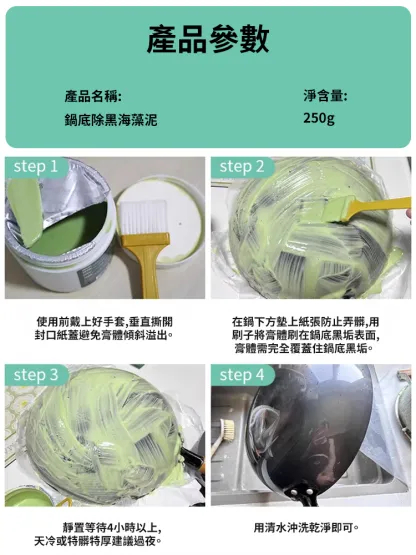 產品參數

產品名稱:
鍋底除黑海藻泥

淨含量:
250g

step 1

使用前戴上好手套,垂直撕開封口紙蓋避免膏體傾斜溢出。

step 2

在鍋下方墊上紙張防止弄髒,用刷子將膏體刷在鍋底黑垢表面,膏體需完全覆蓋住鍋底黑垢。

step 3

靜置等待4小時以上,天冷或特髒特厚建議過夜。

step 4

用清水沖洗乾淨即可。