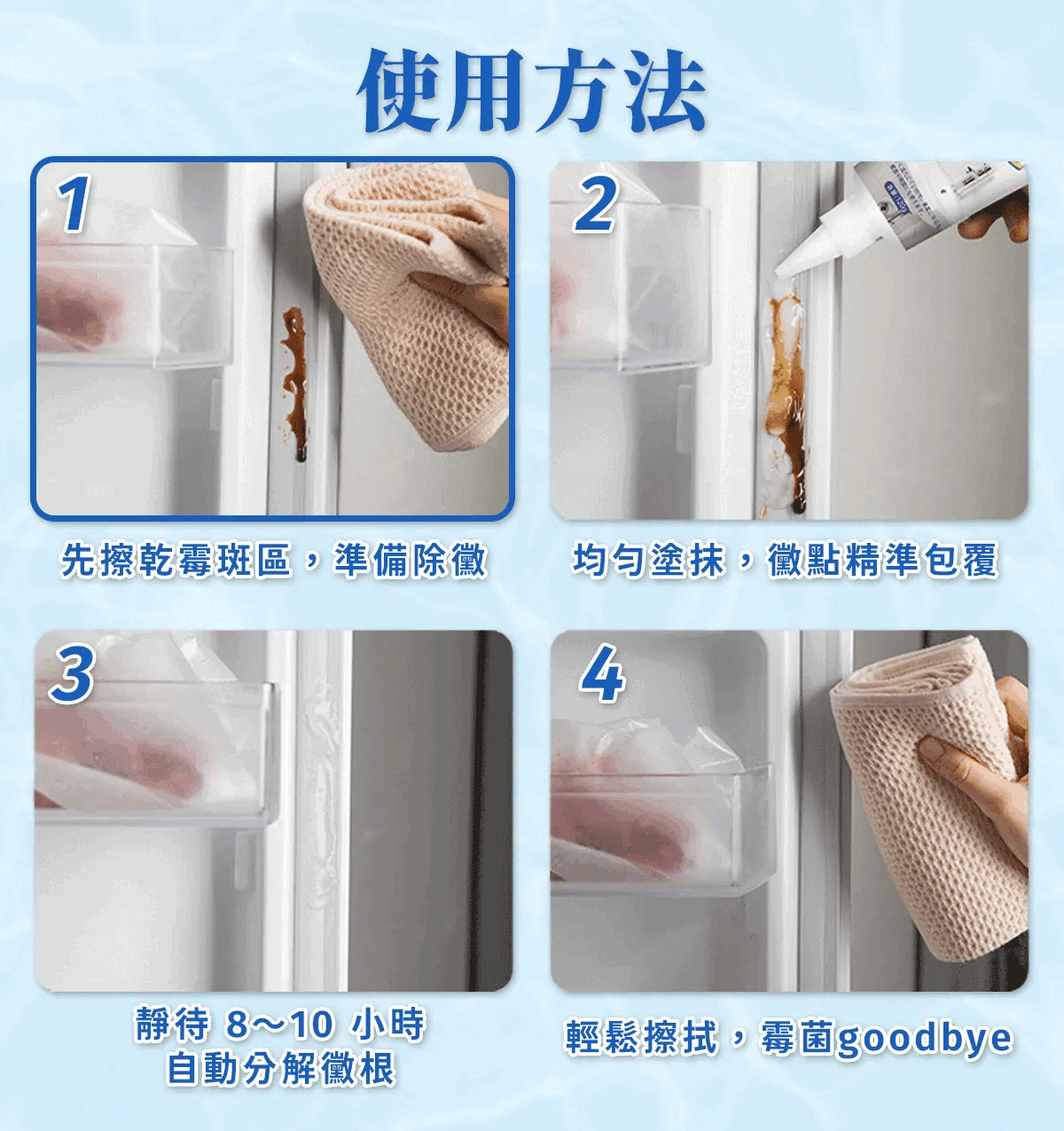 使用方法

1

先擦乾霉斑區，準備除黴

2

均勻塗抹，黴點精準包覆

3

靜待 8～10 小時
自動分解黴根

4

輕鬆擦拭，霉菌goodbye