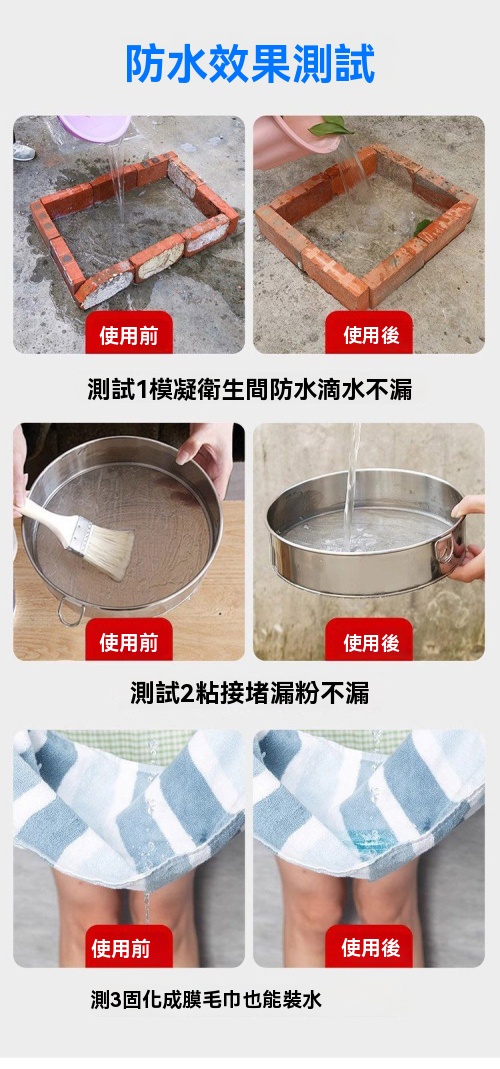 防水效果測試

使用前

使用後

測試1模凝衛生間防水滴水不漏

使用前

使用後

測試2粘接堵漏粉不漏

使用前

使用後

測3固化成膜毛巾也能裝水