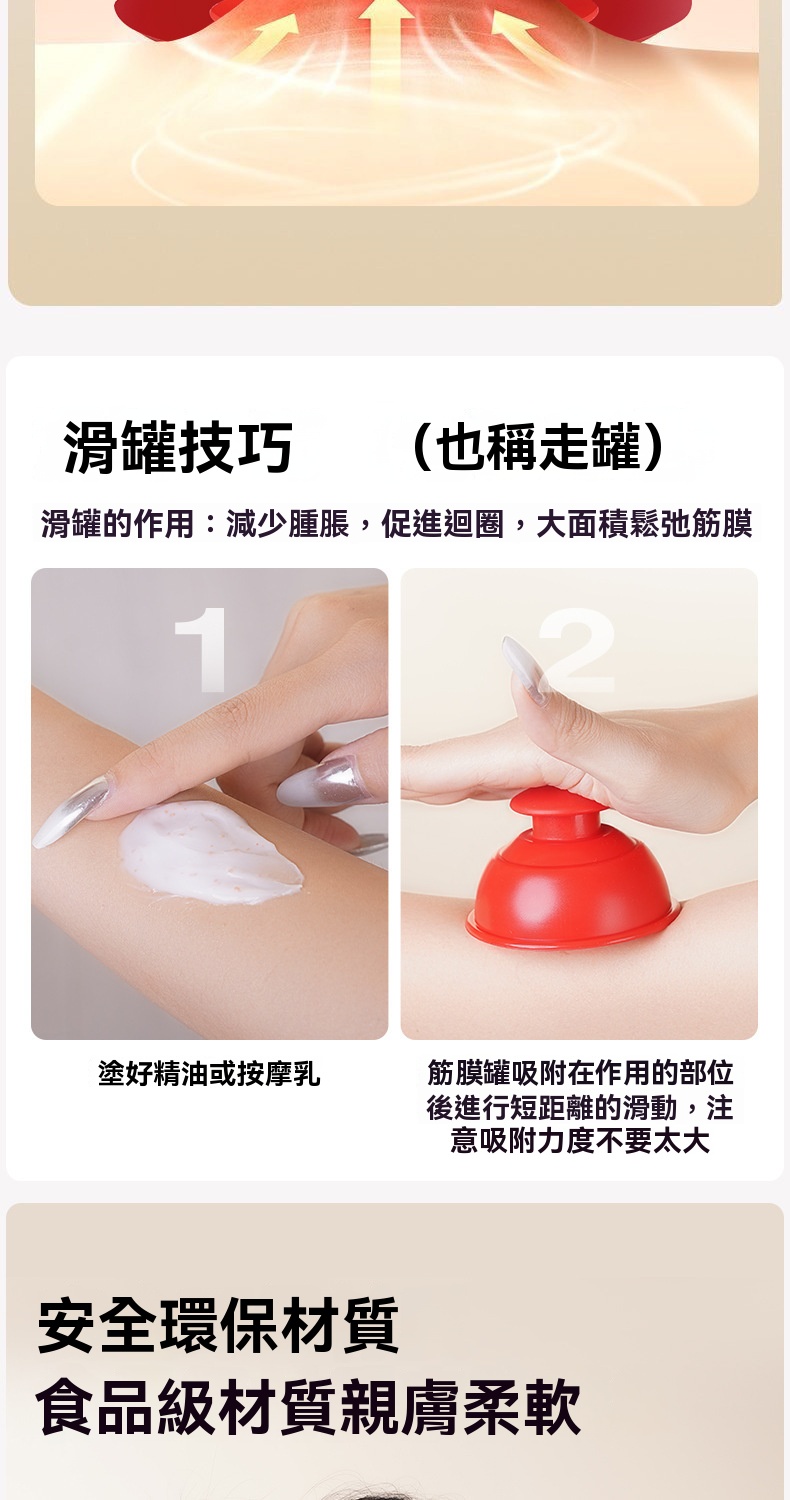 滑罐技巧 （也稱走罐）

滑罐的作用：減少腫脹，促進迴圈，大面積鬆弛筋膜

1

2

塗好精油或按摩乳

筋膜罐吸附在作用的部位後進行短距離的滑動，注意吸附力度不要太大

安全環保材質
食品級材質親膚柔軟