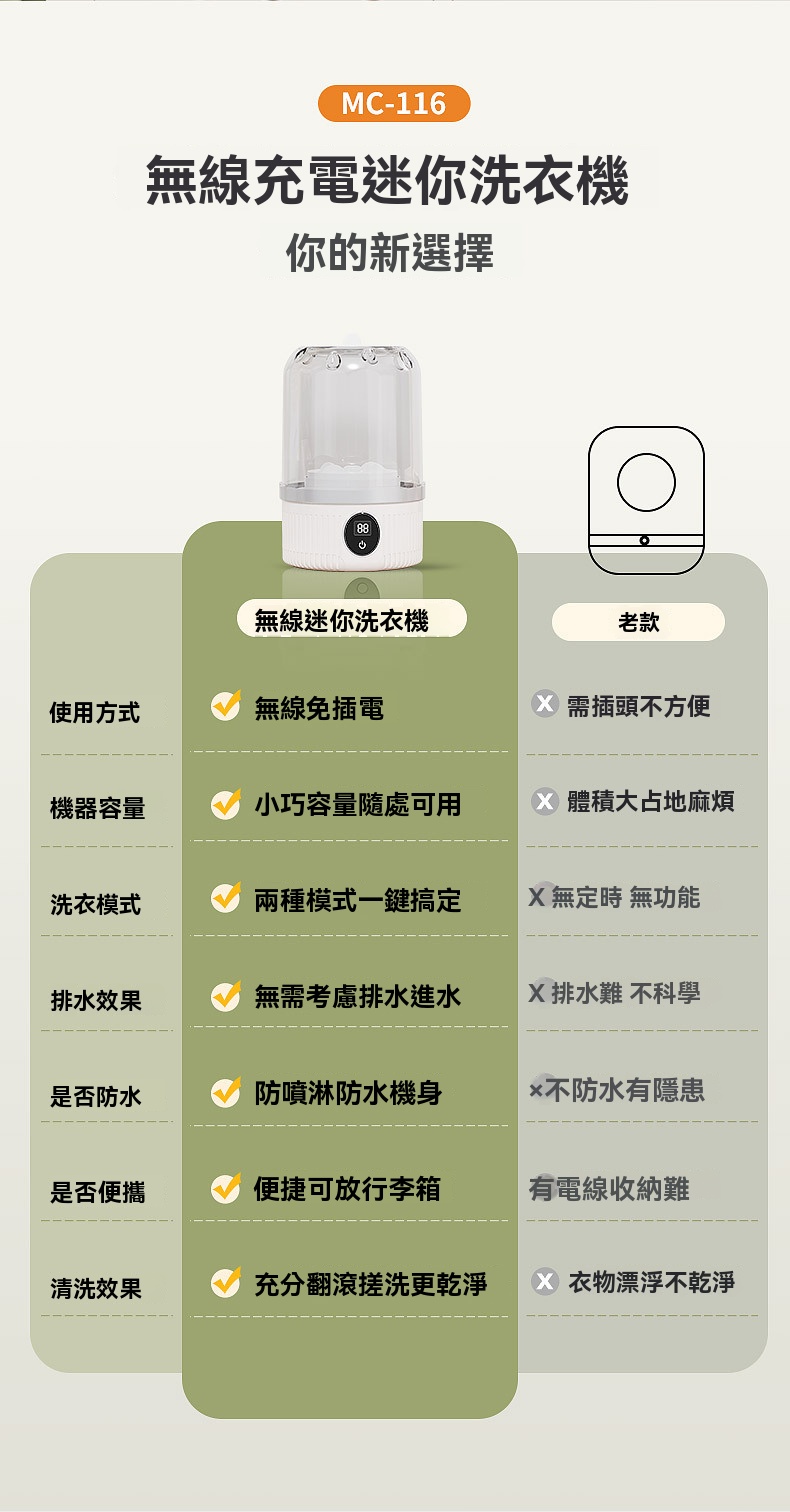 MC-116

無線充電迷你洗衣機

你的新選擇

88

| | 無線迷你洗衣機 | 老款 |
|---|---|---|
| 使用方式 | 無線免插電 | X 需插頭不方便 |
| 機器容量 | 小巧容量隨處可用 | X 體積大占地麻煩 |
| 洗衣模式 | 兩種模式一鍵搞定 | X 無定時 無功能 |
| 排水效果 | 無需考慮排水進水 | X 排水難 不科學 |
| 是否防水 | 防噴淋防水機身 | ×不防水有隱患 |
| 是否便攜 | 便捷可放行李箱 | 有電線收納難 |
| 清洗效果 | 充分翻滾搓洗更乾淨 | X 衣物漂浮不乾淨 |