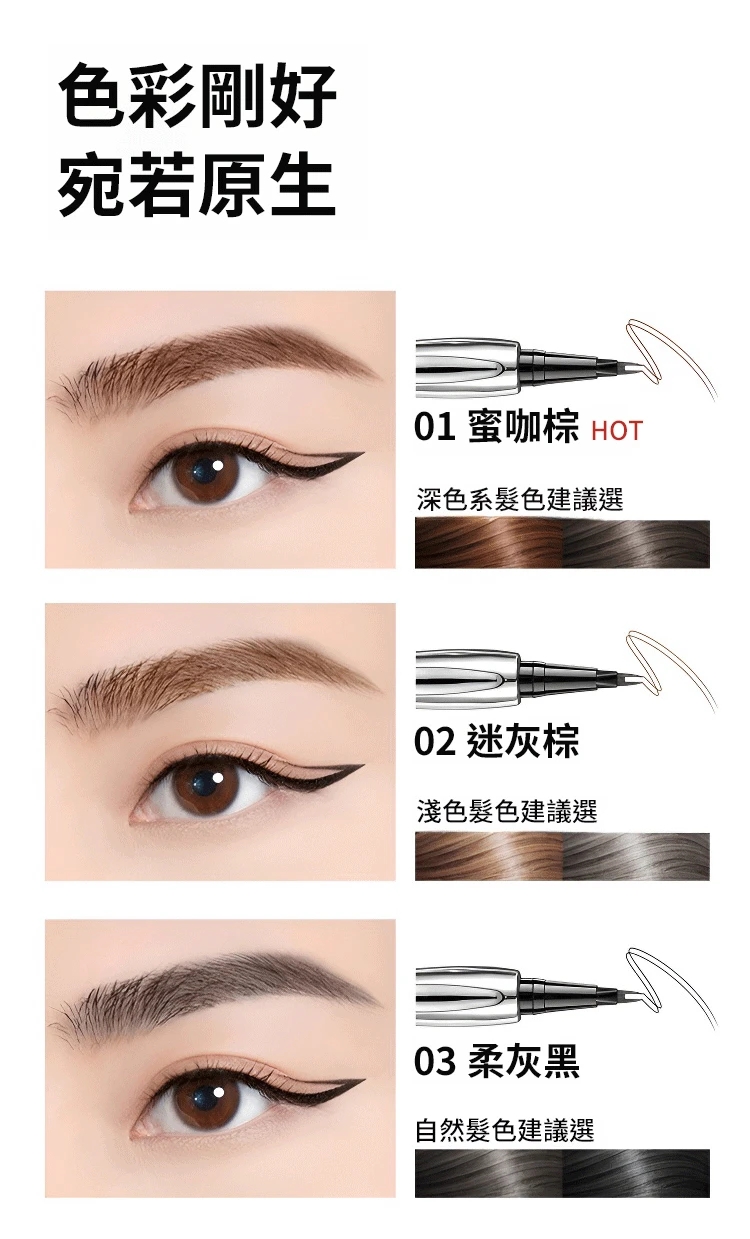 色彩剛好
宛若原生

01 蜜咖棕 HOT

深色系髮色建議選

02 迷灰棕

淺色髮色建議選

03 柔灰黑

自然髮色建議選