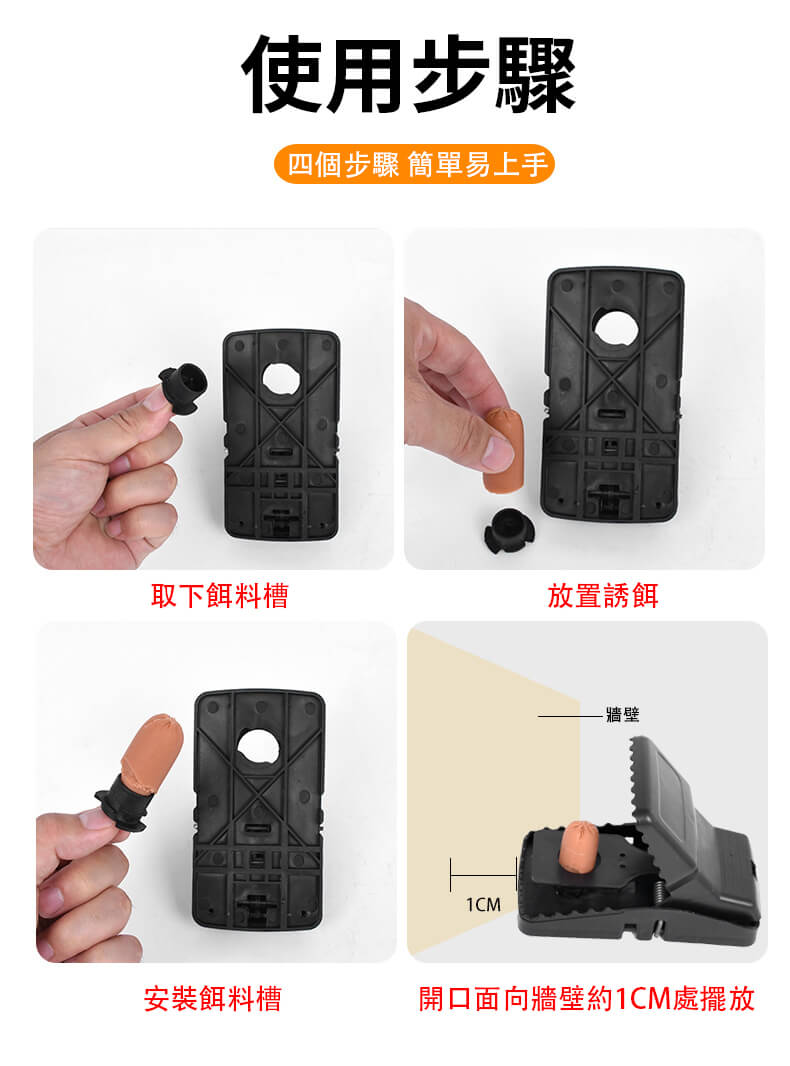 使用步驟

四個步驟 簡單易上手

取下餌料槽

放置誘餌

牆壁

1CM

安裝餌料槽

開口面向牆壁約1CM處擺放