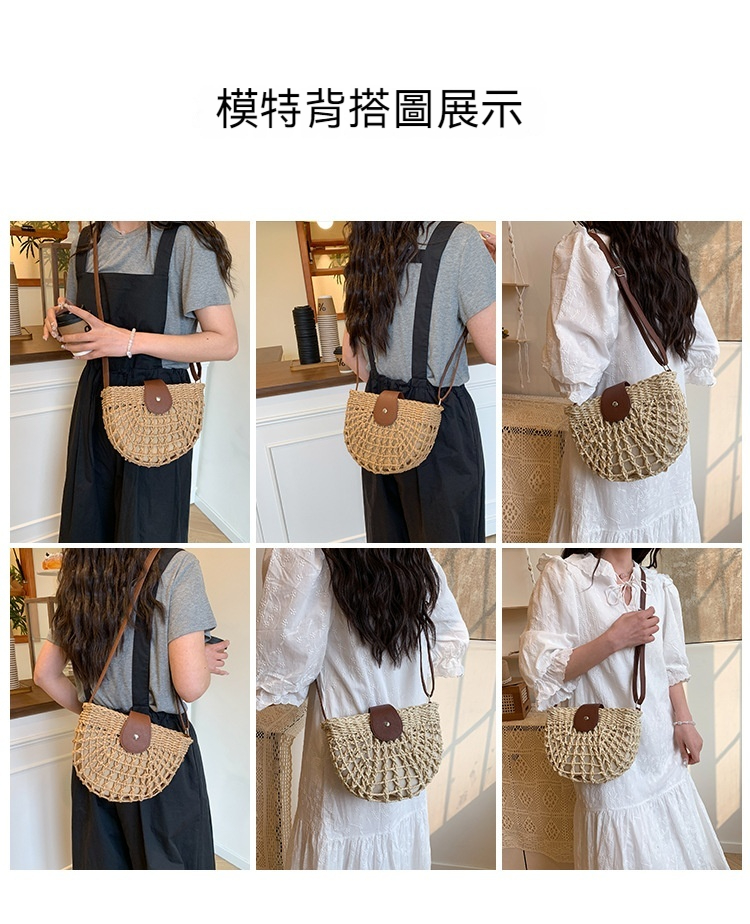 模特背搭圖展示