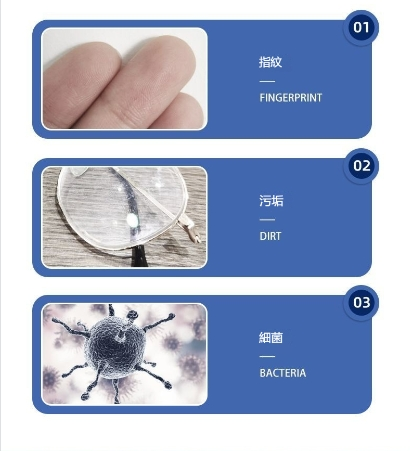 01

指紋

FINGERPRINT

02

污垢

DIRT

03

細菌

BACTERIA