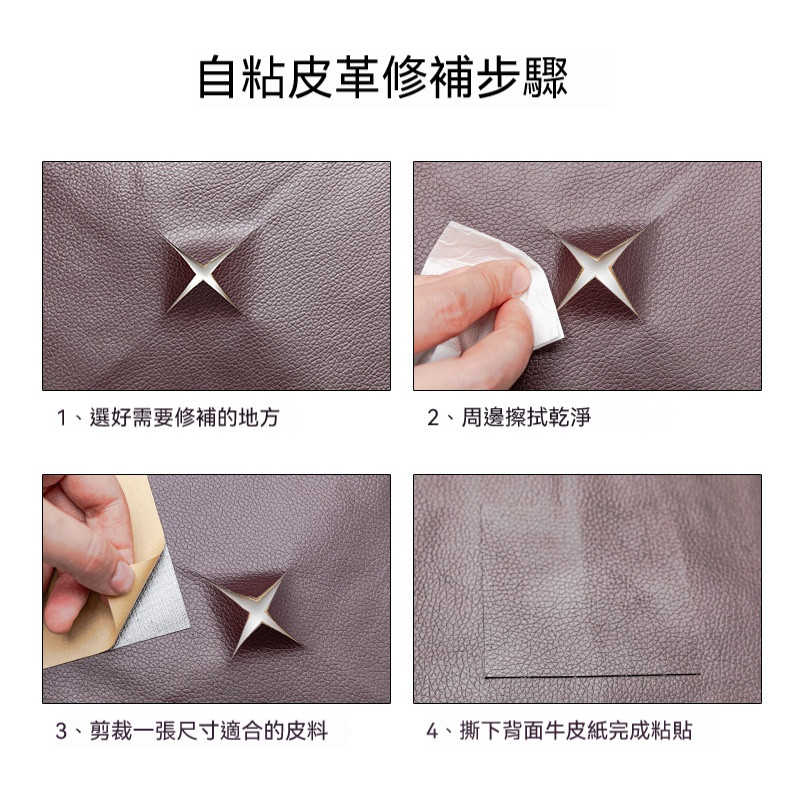 自粘皮革修補步驟

1、選好需要修補的地方

2、周邊擦拭乾淨

3、剪裁一張尺寸適合的皮料

4、撕下背面牛皮紙完成粘貼