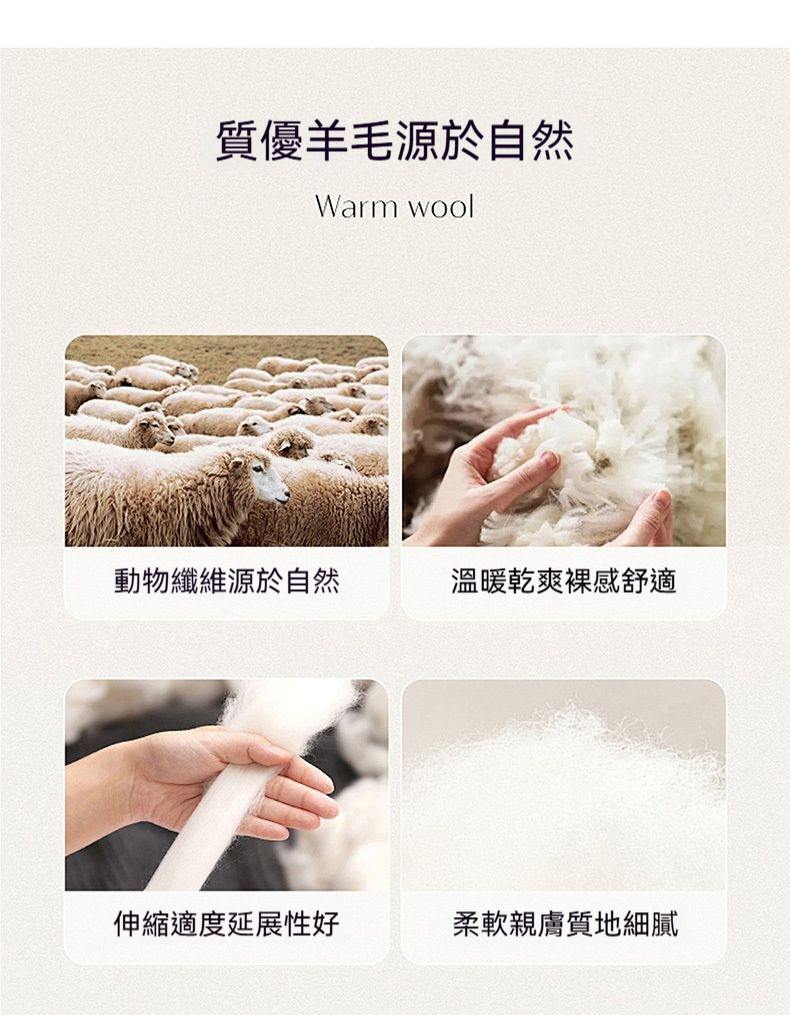 質優羊毛源於自然

Warm wool

動物纖維源於自然

溫暖乾爽裸感舒適

伸縮適度延展性好

柔軟親膚質地細膩