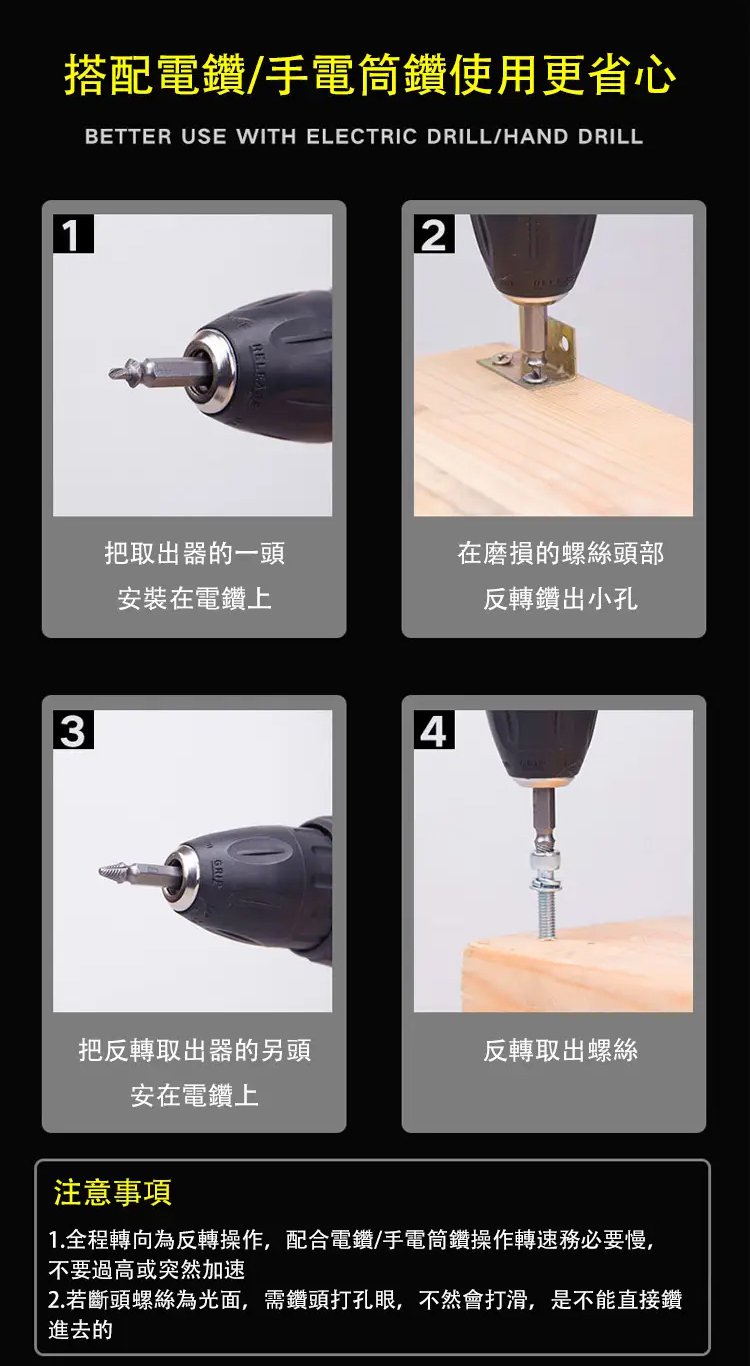 搭配電鑽/手電筒鑽使用更省心

BETTER USE WITH ELECTRIC DRILL/HAND DRILL

1

RELEASE

把取出器的一頭
安裝在電鑽上

2

在磨損的螺絲頭部
反轉鑽出小孔

3

GRIP

把反轉取出器的另頭
安在電鑽上

4

反轉取出螺絲

注意事項

1.全程轉向為反轉操作，配合電鑽/手電筒鑽操作轉速務必要慢，不要過高或突然加速
2.若斷頭螺絲為光面，需鑽頭打孔眼，不然會打滑，是不能直接鑽進去的