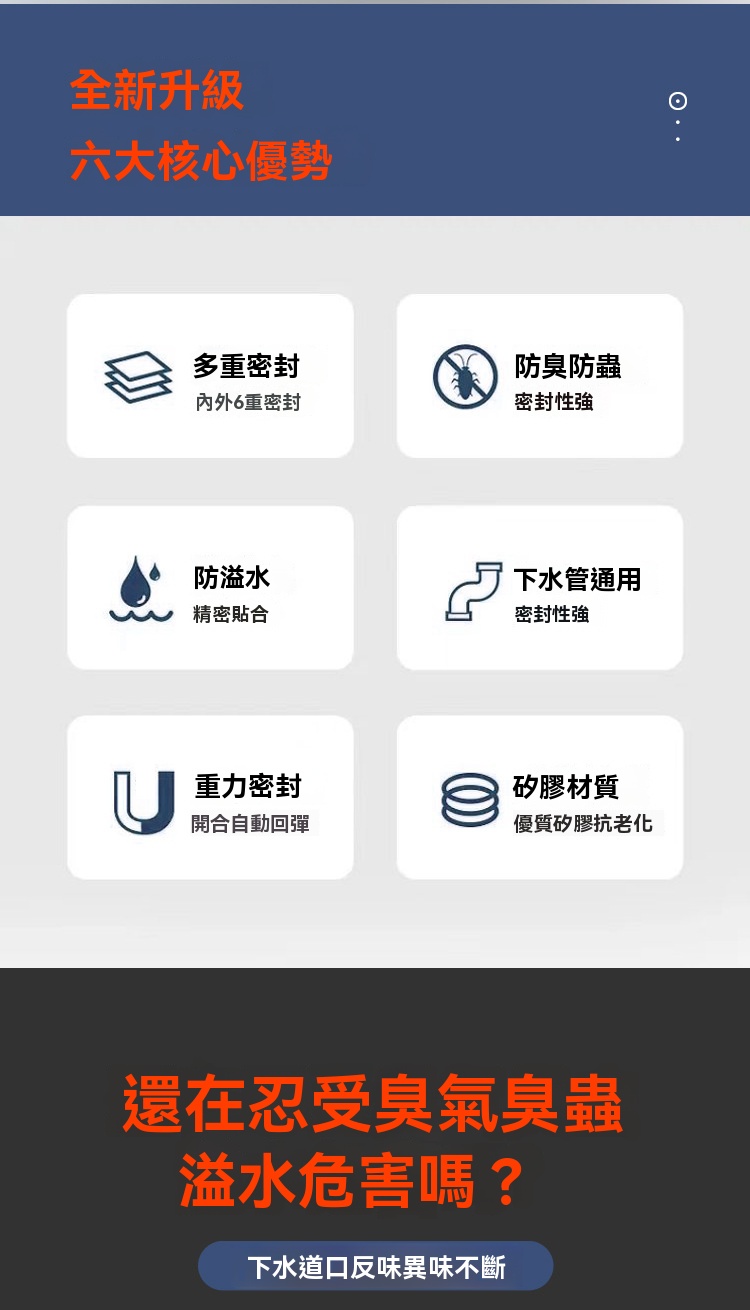 全新升級
六大核心優勢

多重密封
內外6重密封

防臭防蟲
密封性強

防溢水
精密貼合

下水管通用
密封性強

重力密封
開合自動回彈

矽膠材質
優質矽膠抗老化

還在忍受臭氣臭蟲
溢水危害嗎？

下水道口反味異味不斷