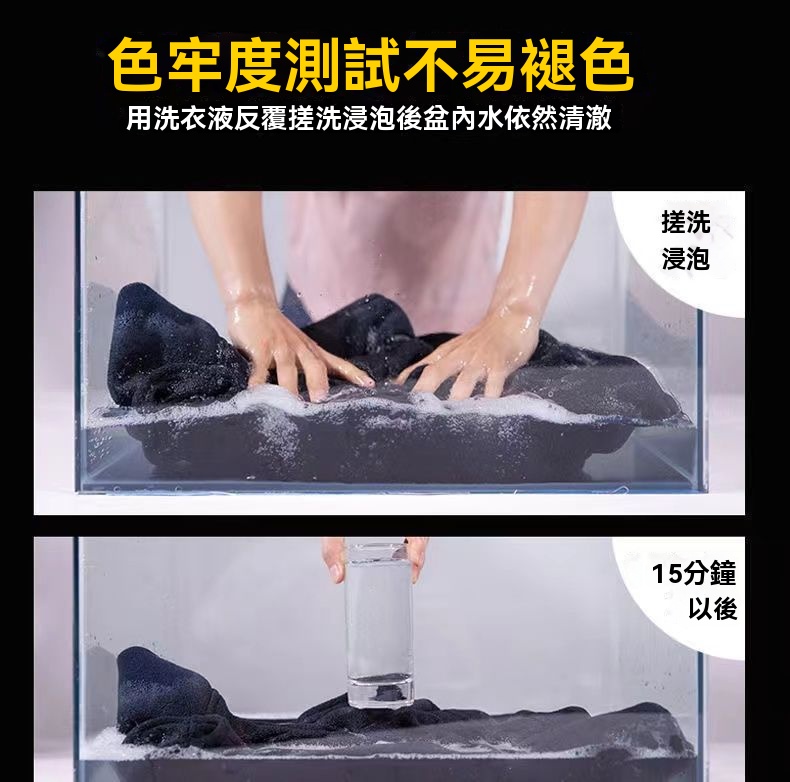 色牢度測試不易褪色
用洗衣液反覆搓洗浸泡後盆內水依然清澈

搓洗
浸泡

15分鐘
以後