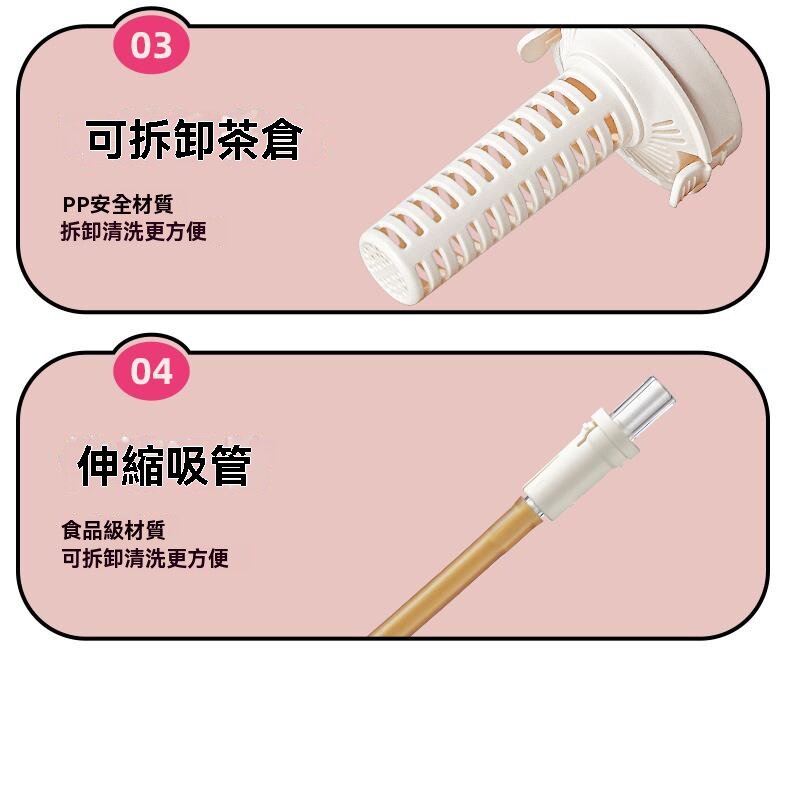 03

可拆卸茶倉

PP安全材質
拆卸清洗更方便

04

伸縮吸管

食品級材質
可拆卸清洗更方便