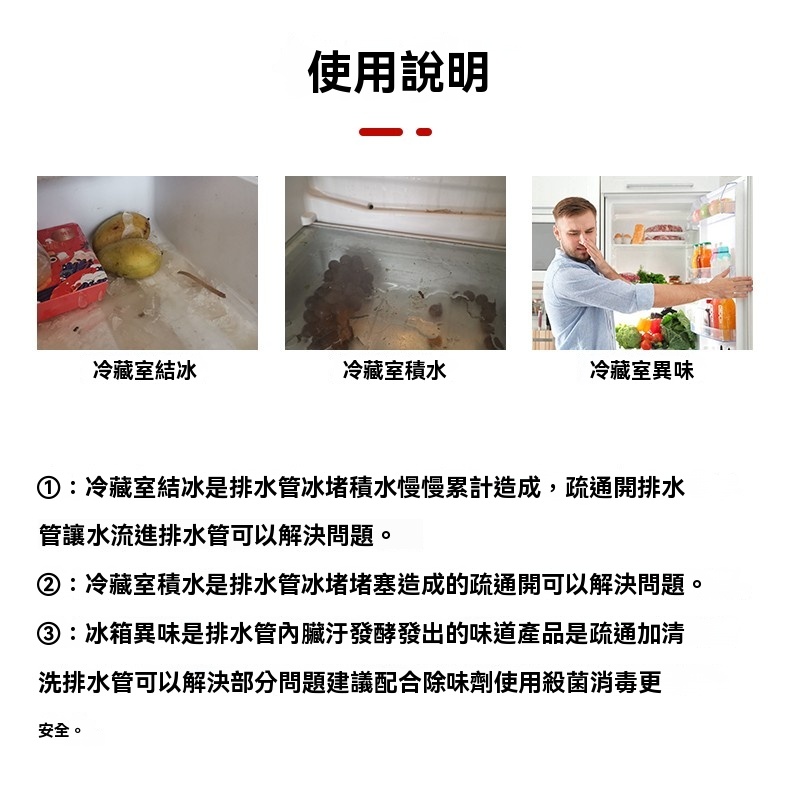 使用說明

冷藏室結冰

冷藏室積水

冷藏室異味

①：冷藏室結冰是排水管冰堵積水慢慢累計造成，疏通開排水管讓水流進排水管可以解決問題。

②：冷藏室積水是排水管冰堵堵塞造成的疏通開可以解決問題。

③：冰箱異味是排水管內臟汙發酵發出的味道產品是疏通加清洗排水管可以解決部分問題建議配合除味劑使用殺菌消毒更安全。