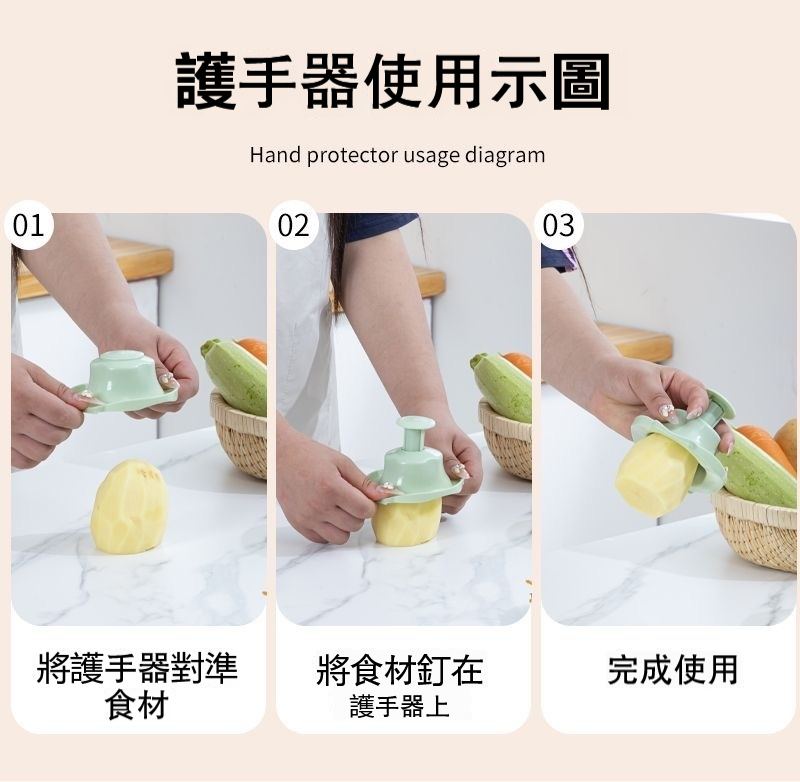 護手器使用示圖

Hand protector usage diagram

01

將護手器對準食材

02

將食材釘在護手器上

03

完成使用