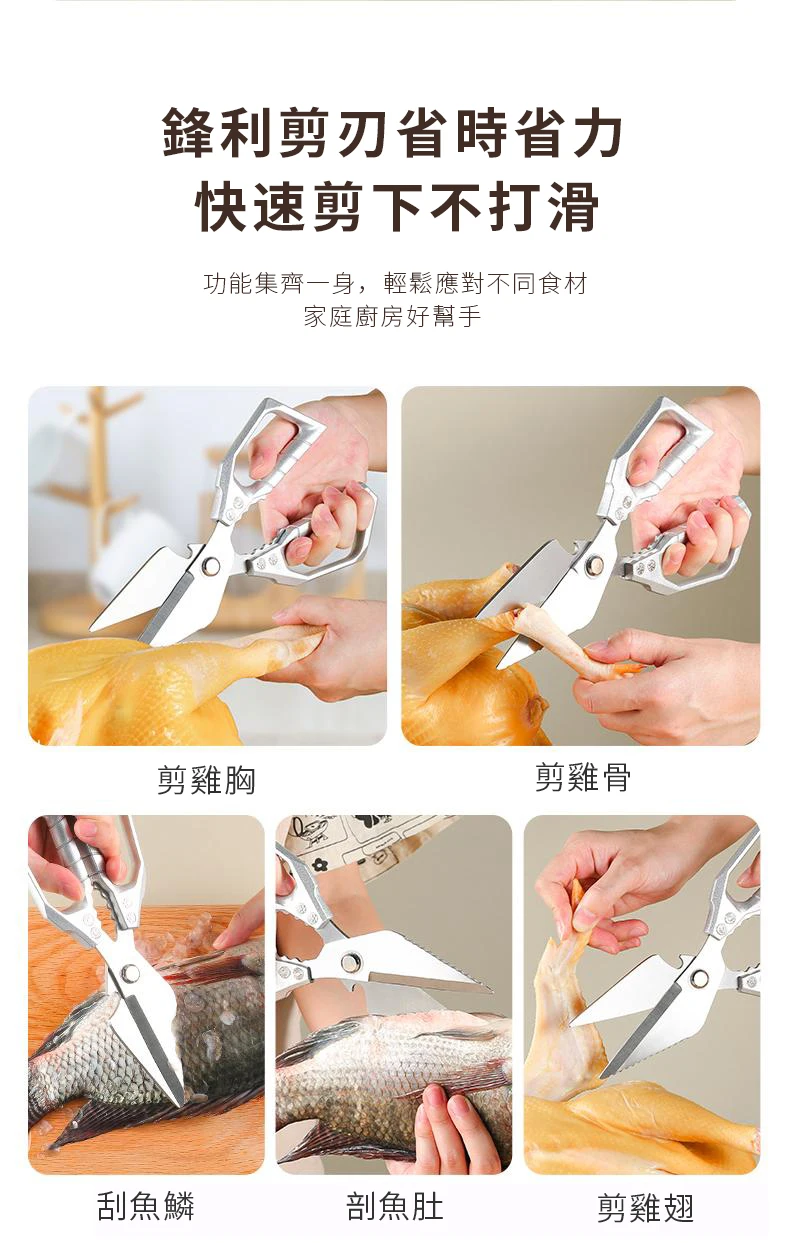 鋒利剪刃省時省力
快速剪下不打滑

功能集齊一身，輕鬆應對不同食材
家庭廚房好幫手

剪雞胸

剪雞骨

刮魚鱗

剖魚肚

剪雞翅