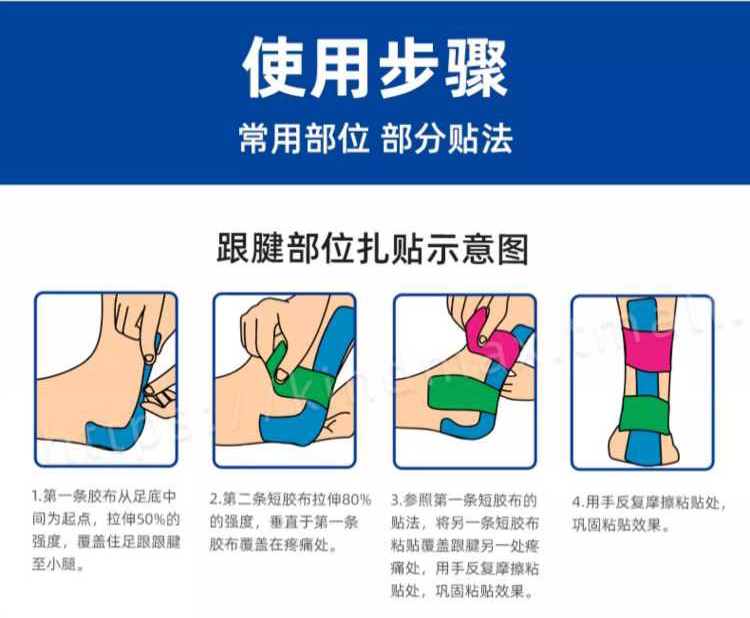 使用步骤
常用部位 部分贴法

跟腱部位扎贴示意图

1.第一条胶布从足底中间为起点，拉伸50%的强度，覆盖住足跟跟腱至小腿。

2.第二条短胶布拉伸80%的强度，垂直于第一条胶布覆盖在疼痛处。

3.参照第一条短胶布的贴法，将另一条短胶布粘贴覆盖跟腱另一处疼痛处，用手反复摩擦粘贴处，巩固粘贴效果。

4.用手反复摩擦粘贴处，巩固粘贴效果。