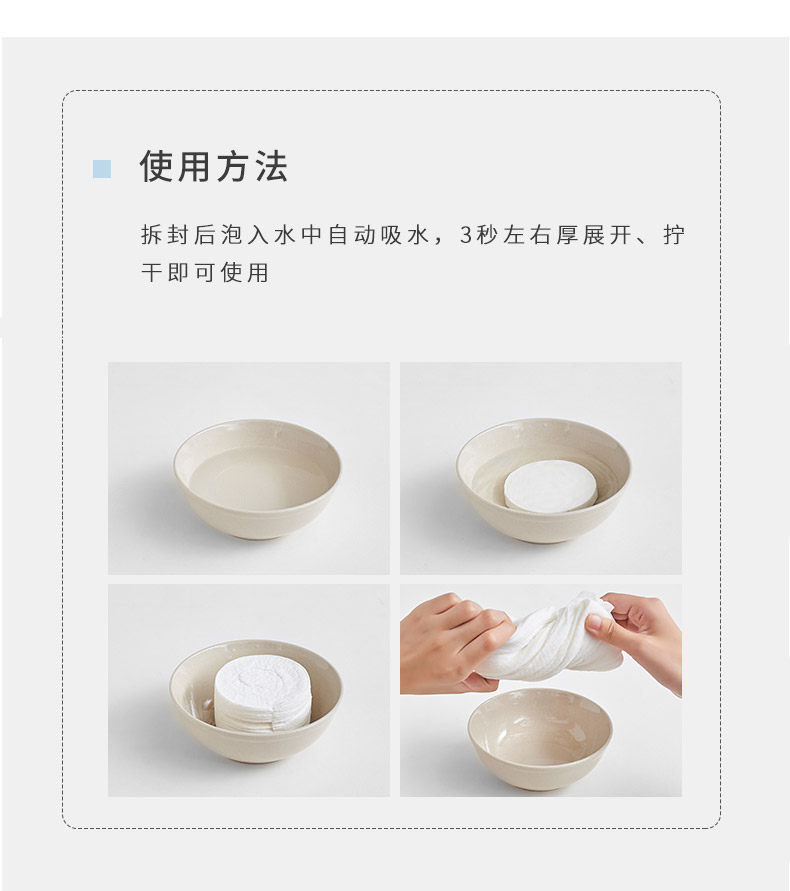 使用方法

拆封后泡入水中自动吸水，3秒左右厚展开、拧干即可使用