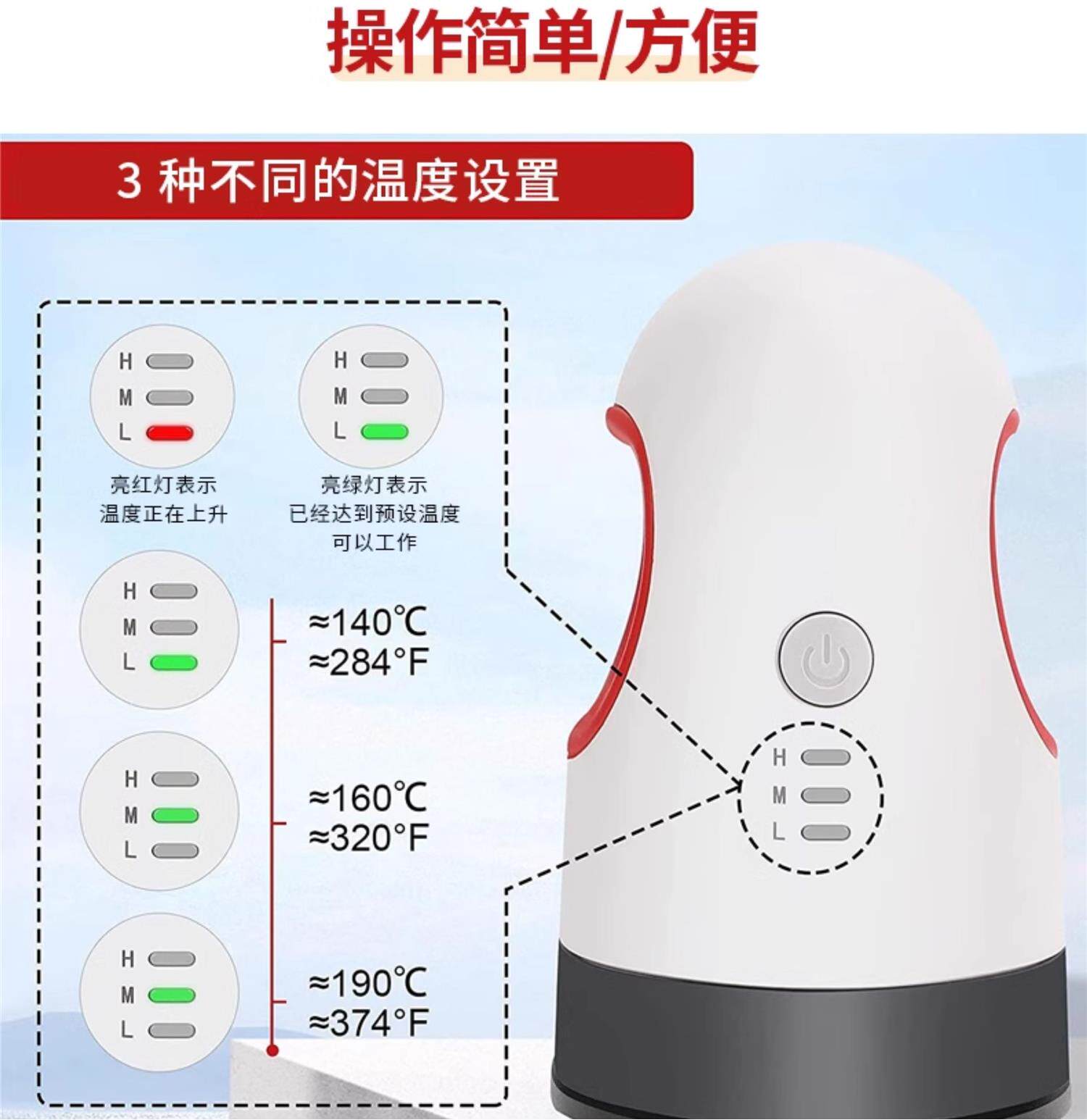 操作简单/方便

3 种不同的温度设置

H
M
L

亮红灯表示
温度正在上升

H
M
L

亮绿灯表示
已经达到预设温度
可以工作

H
M
L

≈140℃
≈284°F

H
M
L

≈160℃
≈320°F

H
M
L

≈190℃
≈374°F

H
M
L