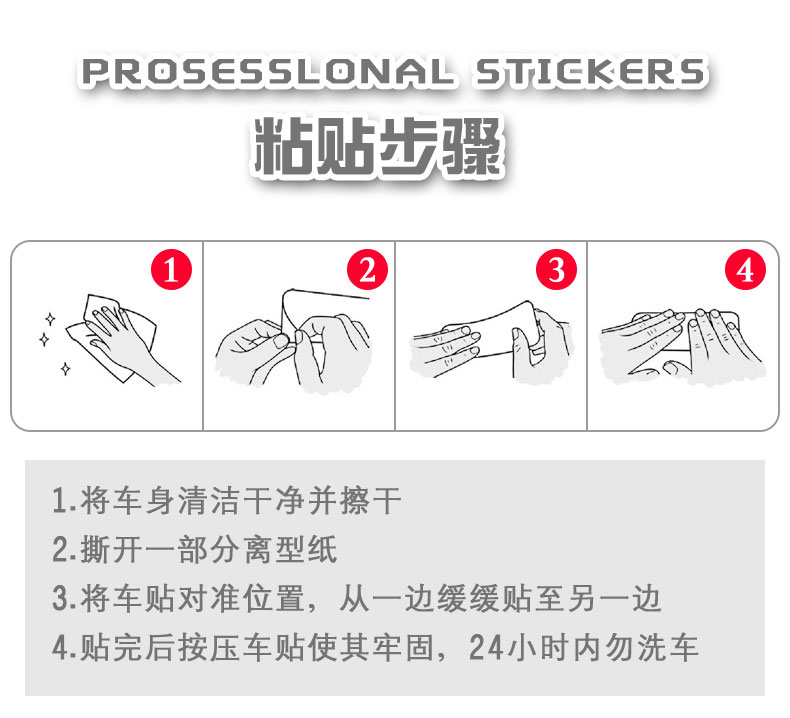 PROSESSLONAL STICKERS
粘贴步骤

1

2

3

4

1.将车身清洁干净并擦干
2.撕开一部分离型纸
3.将车贴对准位置，从一边缓缓贴至另一边
4.贴完后按压车贴使其牢固，24小时内勿洗车