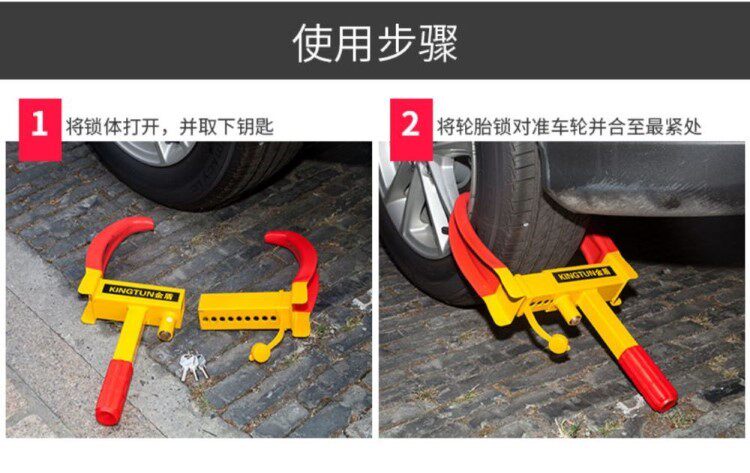 使用步骤

1 将锁体打开，并取下钥匙

KINGTUN金盾

2 将轮胎锁对准车轮并合至最紧处

KINGTUN金盾