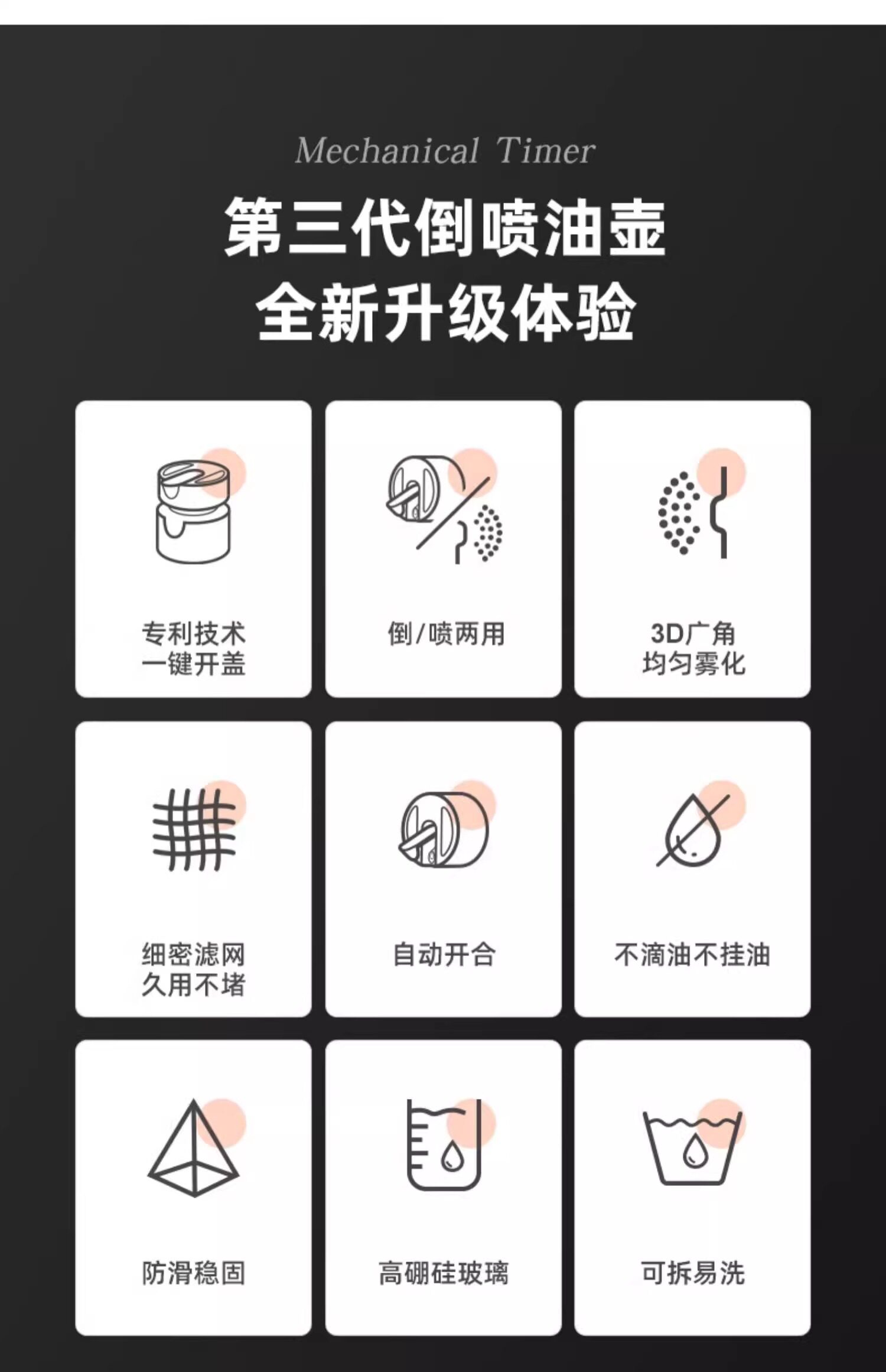 Mechanical Timer

第三代倒喷油壶
全新升级体验

专利技术
一键开盖

倒/喷两用

3D广角
均匀雾化

细密滤网
久用不堵

自动开合

不滴油不挂油

防滑稳固

高硼硅玻璃

可拆易洗