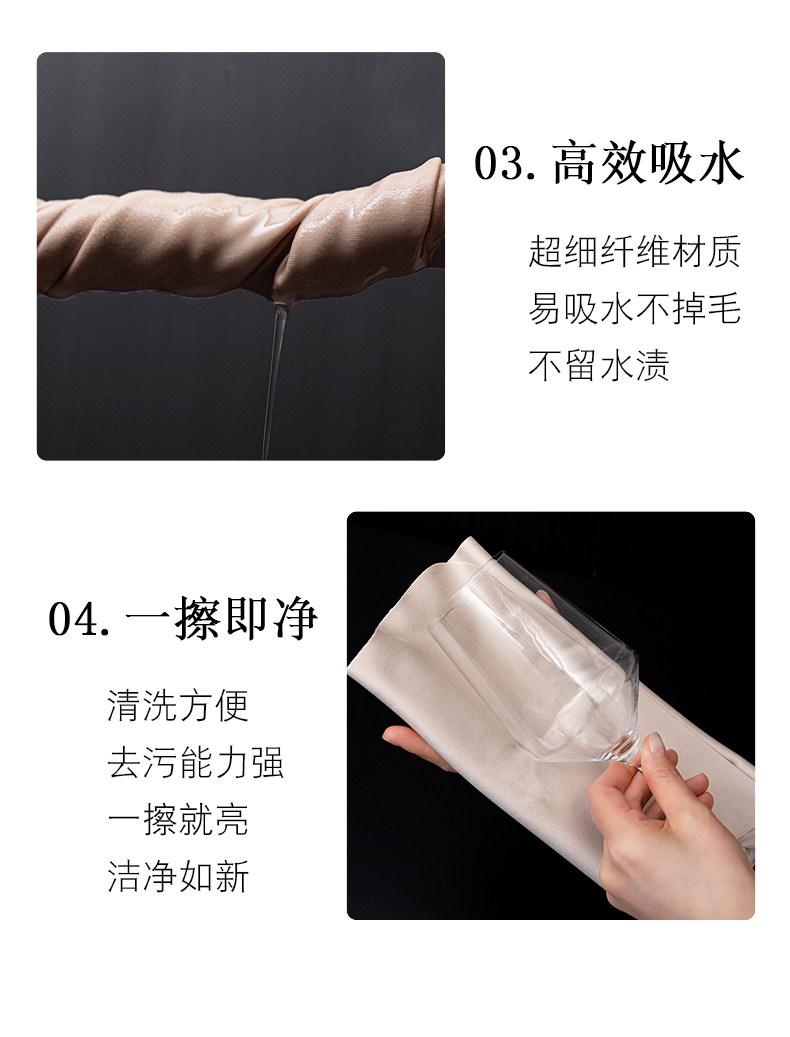 03. 高效吸水

超细纤维材质
易吸水不掉毛
不留水渍

04. 一擦即净

清洗方便
去污能力强
一擦就亮
洁净如新