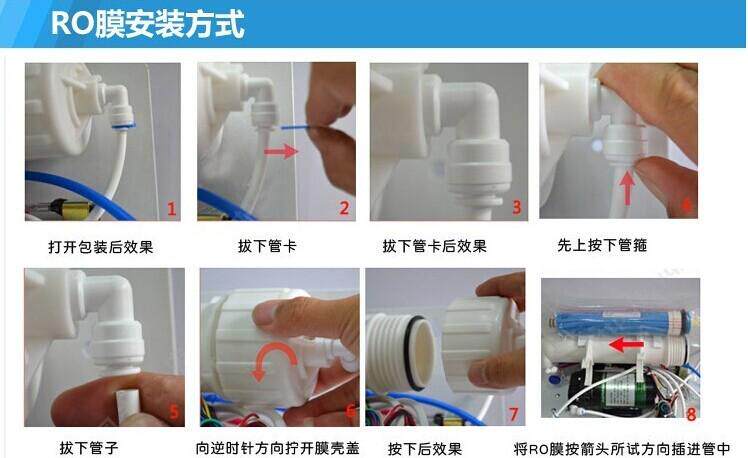 RO膜安装方式

1
打开包装后效果

2
拔下管卡

3
拔下管卡后效果

4
先上按下管箍

5
拔下管子

6
向逆时针方向拧开膜壳盖

7
按下后效果

8
将RO膜按箭头所试方向插进管中