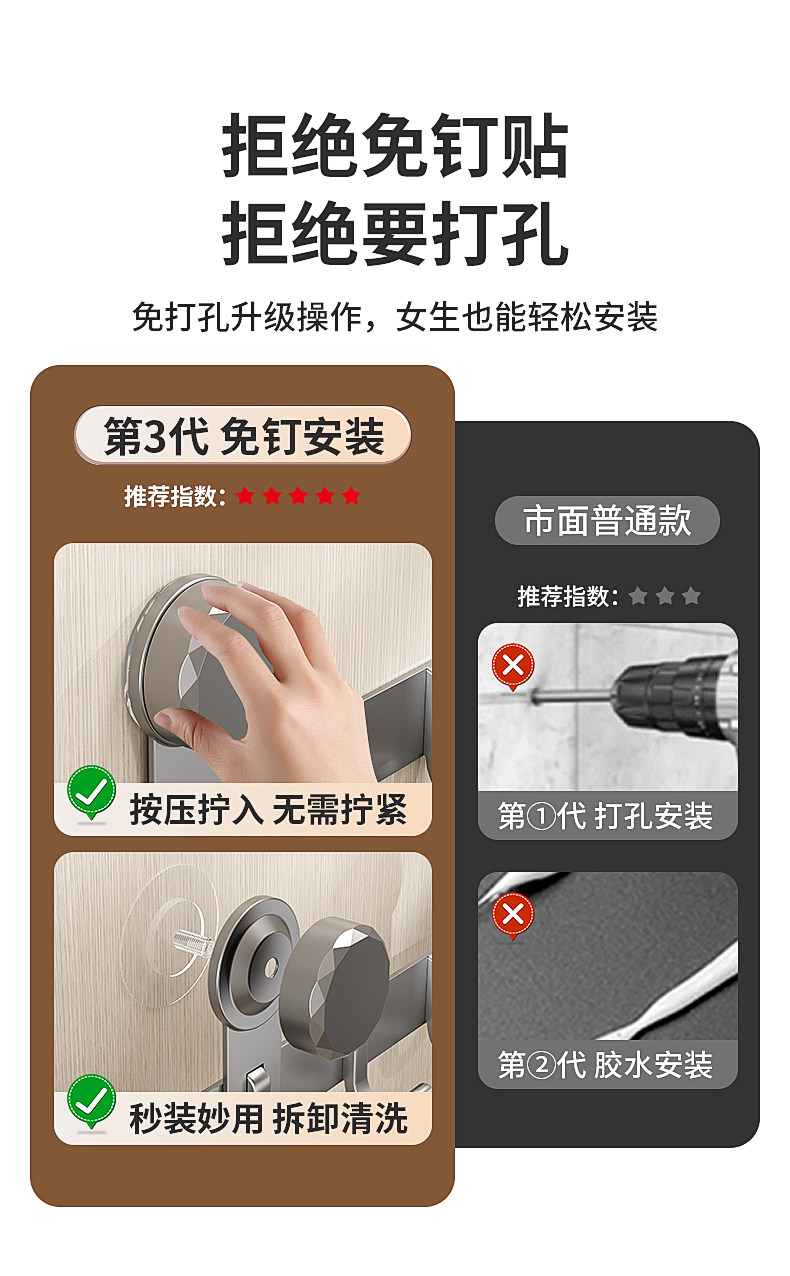 拒绝免钉贴
拒绝要打孔

免打孔升级操作，女生也能轻松安装

第3代 免钉安装

推荐指数：★★★★★

按压拧入 无需拧紧

秒装妙用 拆卸清洗

市面普通款

推荐指数：★★★

第①代 打孔安装

第②代 胶水安装