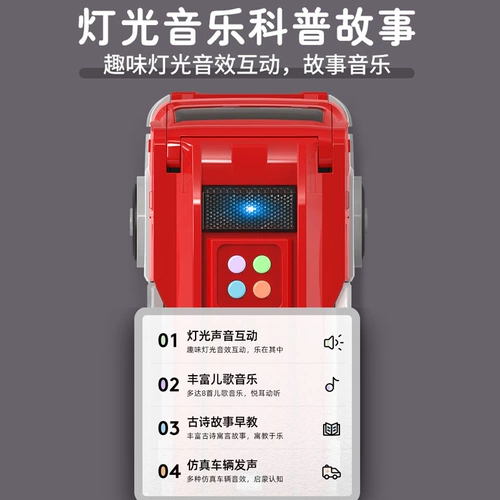 灯光音乐科普故事

趣味灯光音效互动，故事音乐

01 灯光声音互动
趣味灯光音效互动，乐在其中

02 丰富儿歌音乐
多达8首儿歌音乐，悦耳动听

03 古诗故事早教
丰富古诗寓言故事，寓教于乐

04 仿真车辆发声
多种仿真车辆音效，启蒙认知