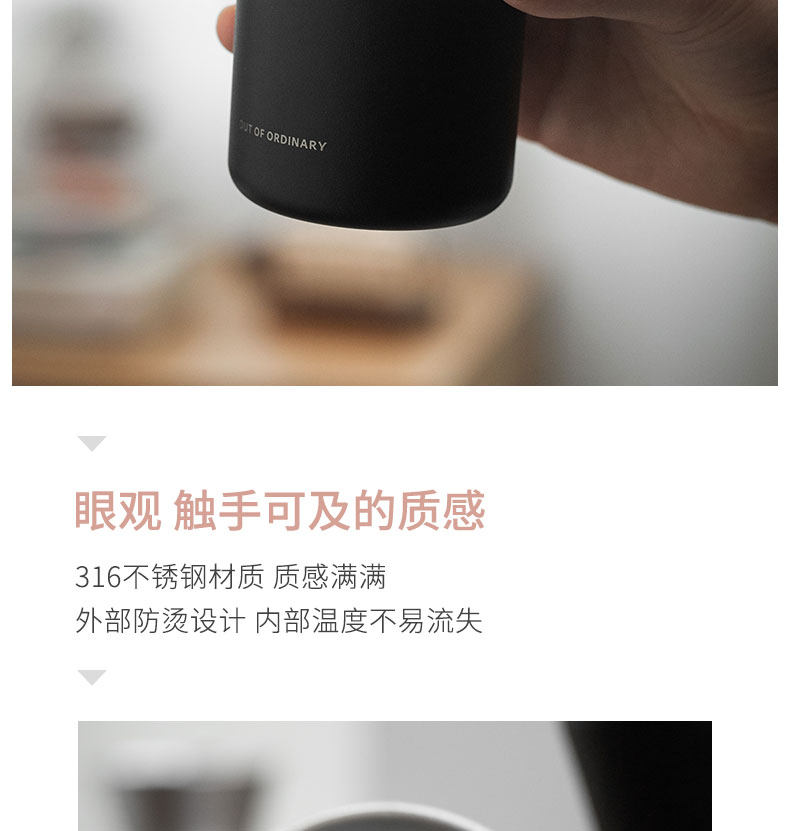 OUT OF ORDINARY

眼观 触手可及的质感

316不锈钢材质 质感满满
外部防烫设计 内部温度不易流失