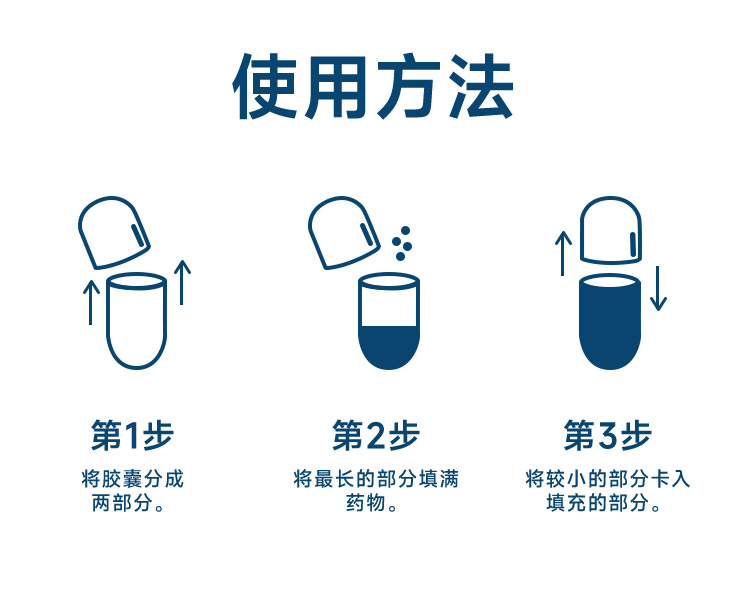 使用方法

第1步
将胶囊分成两部分。

第2步
将最长的部分填满药物。

第3步
将较小的部分卡入填充的部分。