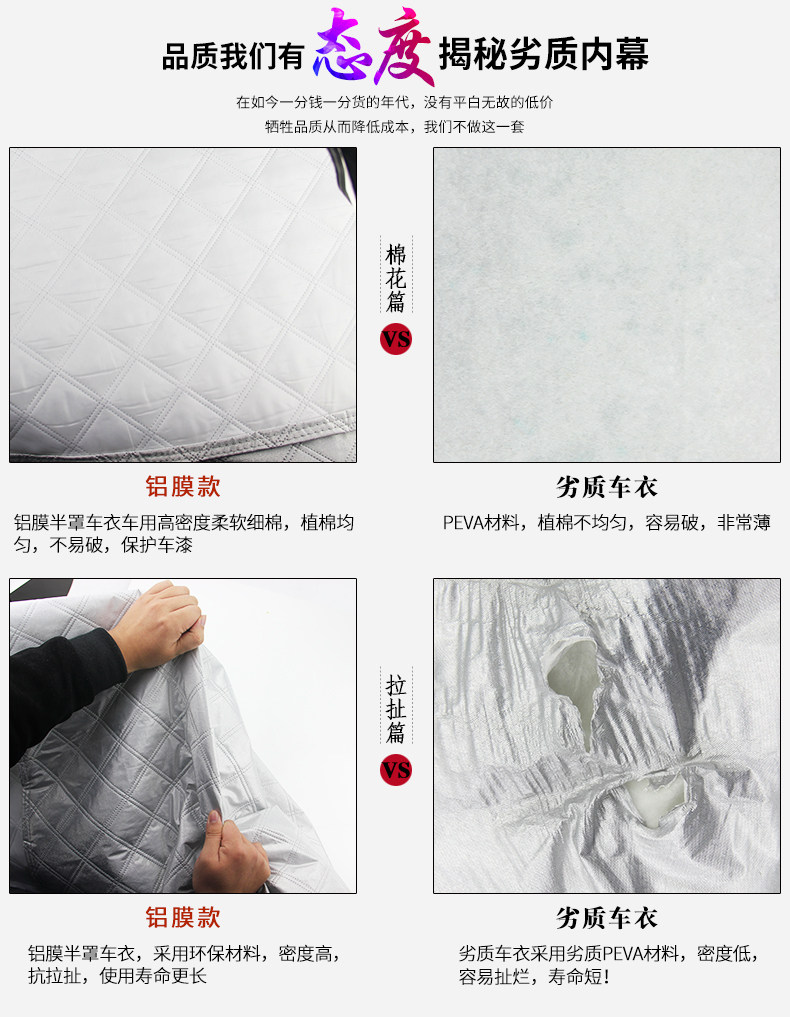 品质我们有态度揭秘劣质内幕

在如今一分钱一分货的年代，没有平白无故的低价
牺牲品质从而降低成本，我们不做这一套

棉花篇

VS

铝膜款

铝膜半罩车衣车用高密度柔软细棉，植棉均匀，不易破，保护车漆

劣质车衣

PEVA材料，植棉不均匀，容易破，非常薄

拉扯篇

VS

铝膜款

铝膜半罩车衣，采用环保材料，密度高，抗拉扯，使用寿命更长

劣质车衣

劣质车衣采用劣质PEVA材料，密度低，容易扯烂，寿命短！