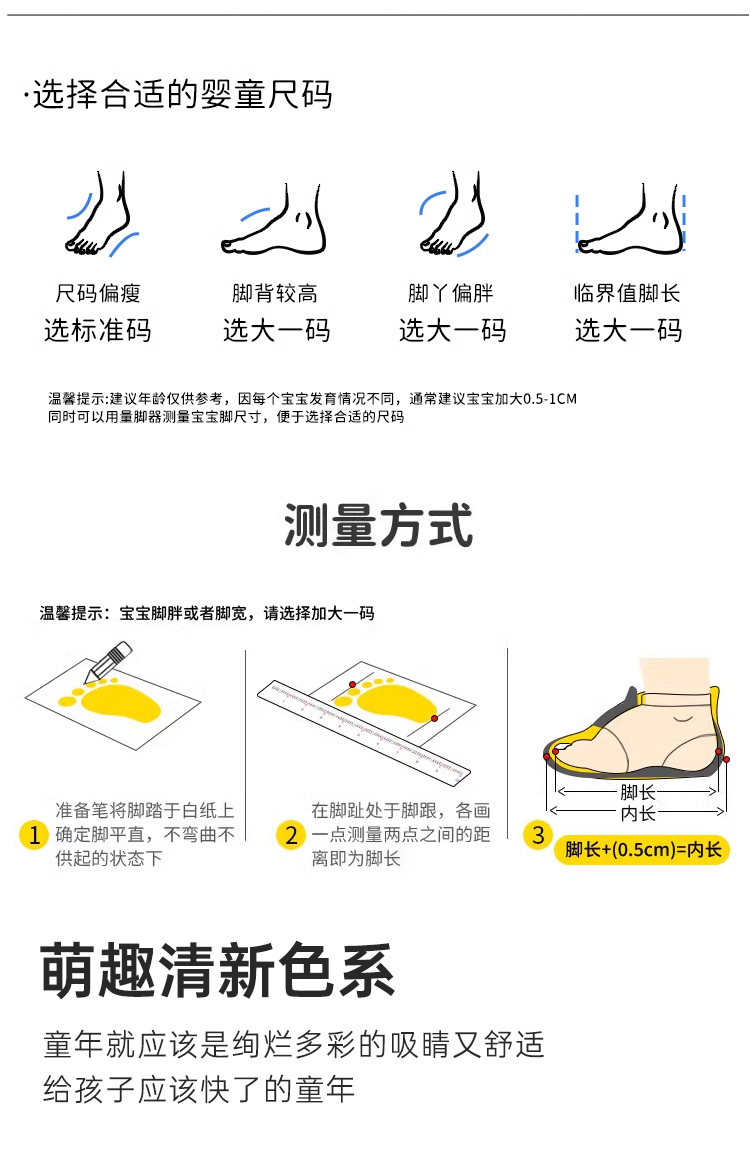 ·选择合适的婴童尺码

尺码偏瘦
选标准码

脚背较高
选大一码

脚丫偏胖
选大一码

临界值脚长
选大一码

温馨提示:建议年龄仅供参考，因每个宝宝发育情况不同，通常建议宝宝加大0.5-1CM
同时可以用量脚器测量宝宝脚尺寸，便于选择合适的尺码

测量方式

温馨提示：宝宝脚胖或者脚宽，请选择加大一码

1 准备笔将脚踏于白纸上确定脚平直，不弯曲不供起的状态下

2 在脚趾处于脚跟，各画一点测量两点之间的距离即为脚长

脚长
内长
3 脚长+(0.5cm)=内长

萌趣清新色系

童年就应该是绚烂多彩的吸睛又舒适
给孩子应该快了的童年