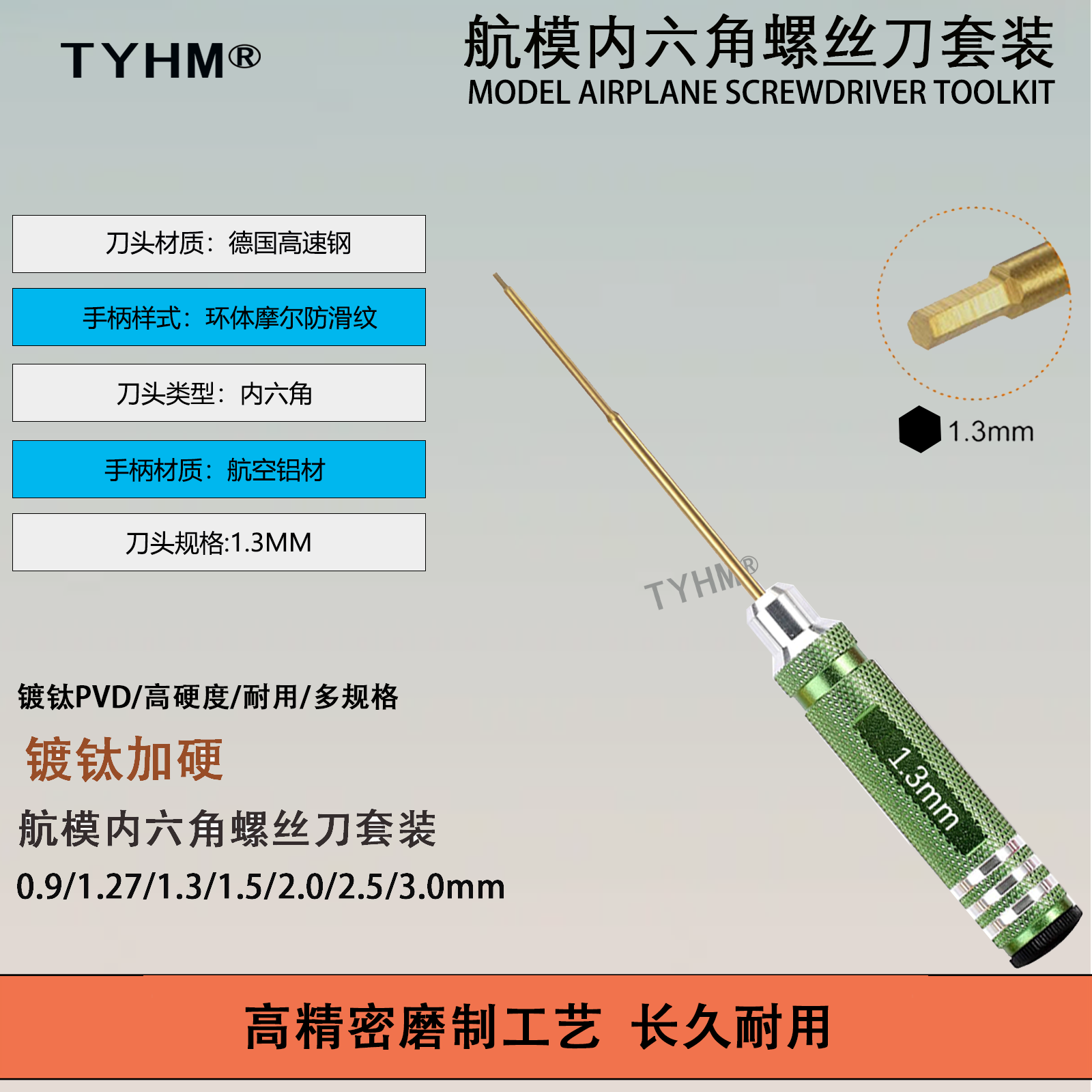 TYHM®

航模内六角螺丝刀套装
MODEL AIRPLANE SCREWDRIVER TOOLKIT

刀头材质：德国高速钢

手柄样式：环体摩尔防滑纹

刀头类型：内六角

手柄材质：航空铝材

刀头规格:1.3MM

1.3mm

TYHM®

1.3mm

镀钛PVD/高硬度/耐用/多规格

镀钛加硬

航模内六角螺丝刀套装

0.9/1.27/1.3/1.5/2.0/2.5/3.0mm

高精密磨制工艺 长久耐用