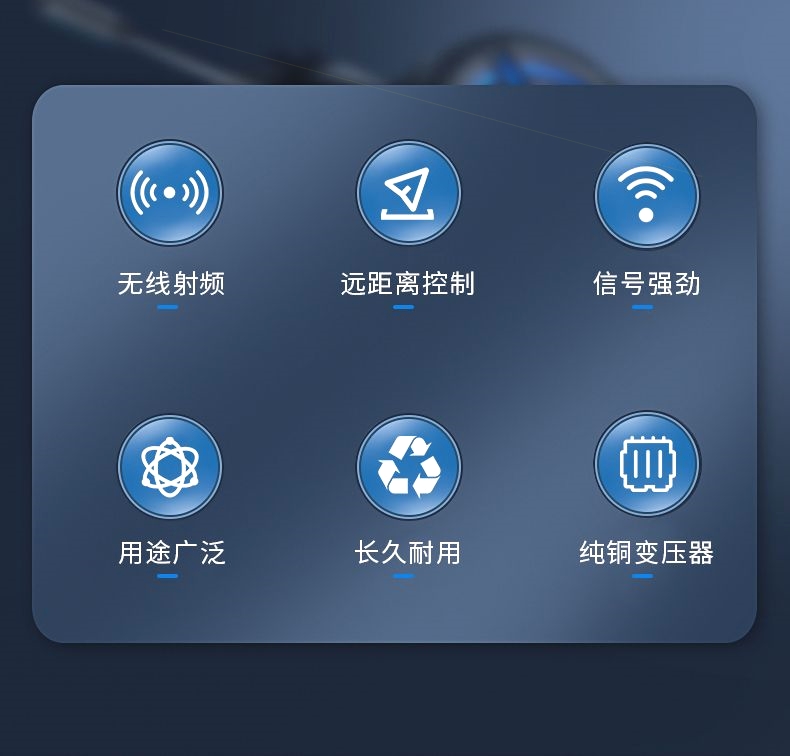 无线射频

远距离控制

信号强劲

用途广泛

长久耐用

纯铜变压器