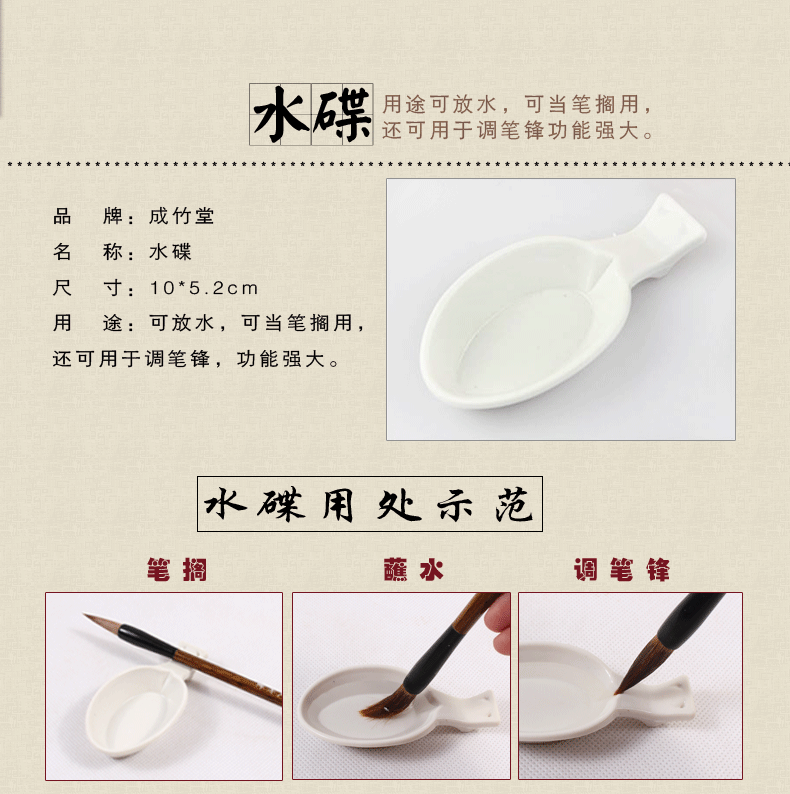 水碟 用途可放水，可当笔搁用，还可用于调笔锋功能强大。

品　牌：成竹堂
名　称：水碟
尺　寸：10*5.2cm
用　途：可放水，可当笔搁用，还可用于调笔锋，功能强大。

水碟用处示范

笔搁　蘸水　调笔锋