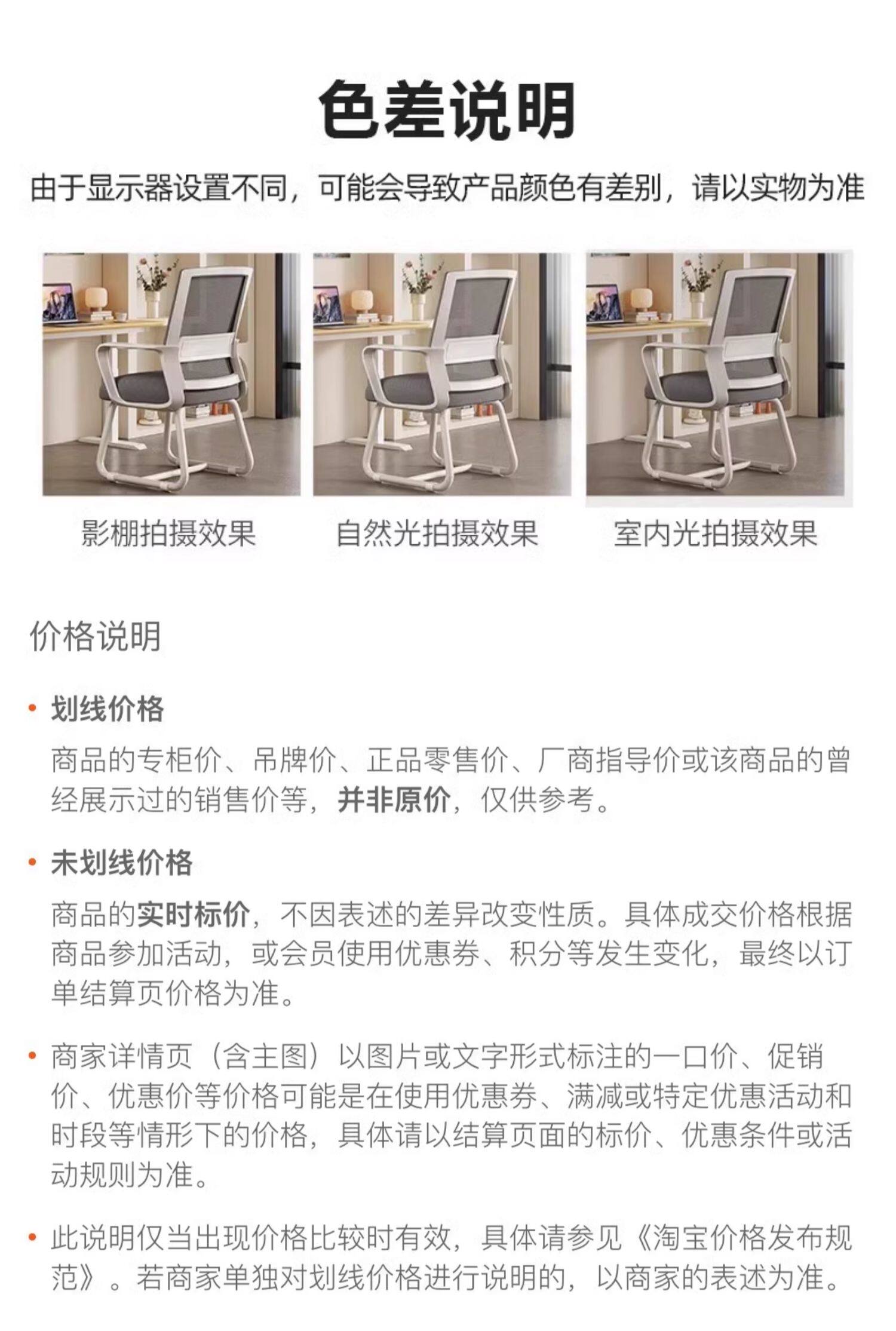 色差说明

由于显示器设置不同，可能会导致产品颜色有差别，请以实物为准

影棚拍摄效果

自然光拍摄效果

室内光拍摄效果

价格说明

• 划线价格

商品的专柜价、吊牌价、正品零售价、厂商指导价或该商品的曾经展示过的销售价等，并非原价，仅供参考。

• 未划线价格

商品的实时标价，不因表述的差异改变性质。具体成交价格根据商品参加活动，或会员使用优惠券、积分等发生变化，最终以订单结算页价格为准。

• 商家详情页（含主图）以图片或文字形式标注的一口价、促销价、优惠价等价格可能是在使用优惠券、满减或特定优惠活动和时段等情形下的价格，具体请以结算页面的标价、优惠条件或活动规则为准。

• 此说明仅当出现价格比较时有效，具体请参见《淘宝价格发布规范》。若商家单独对划线价格进行说明的，以商家的表述为准。