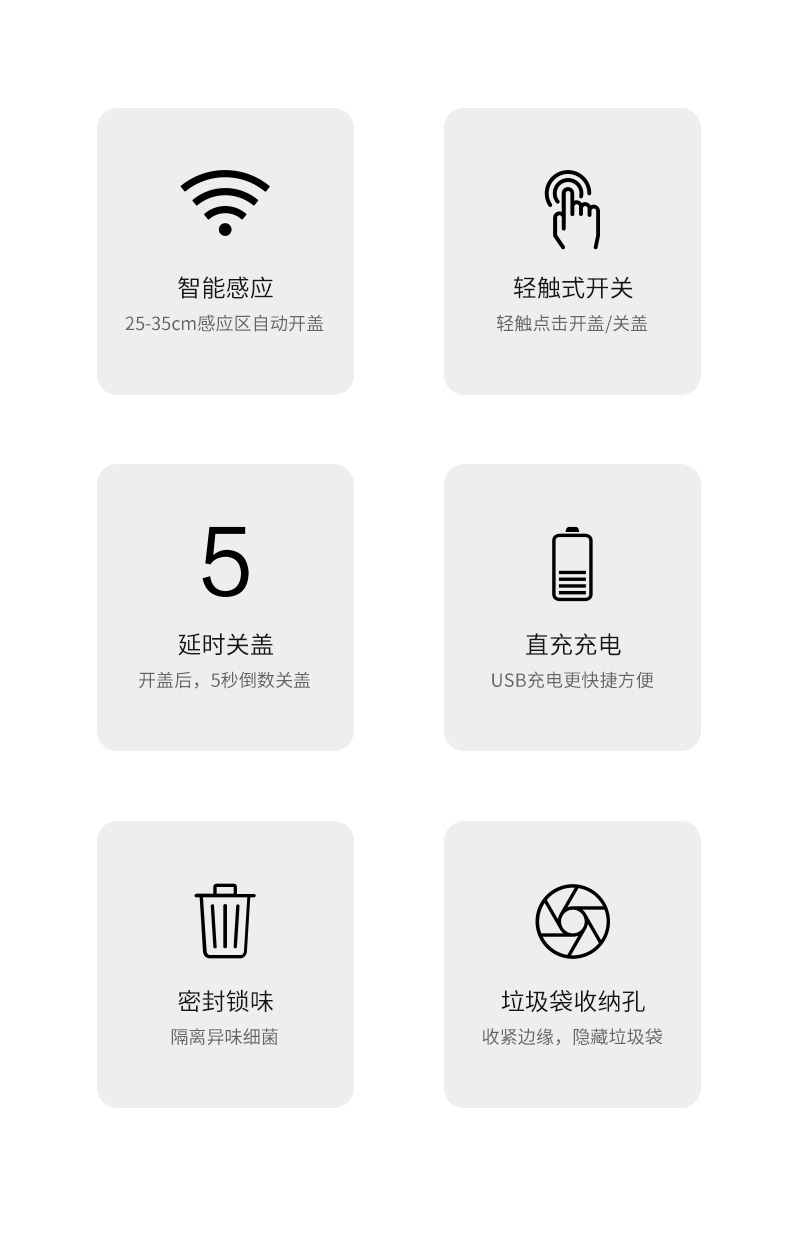 智能感应
25-35cm感应区自动开盖

轻触式开关
轻触点击开盖/关盖

5
延时关盖
开盖后，5秒倒数关盖

直充充电
USB充电更快捷方便

密封锁味
隔离异味细菌

垃圾袋收纳孔
收紧边缘，隐藏垃圾袋