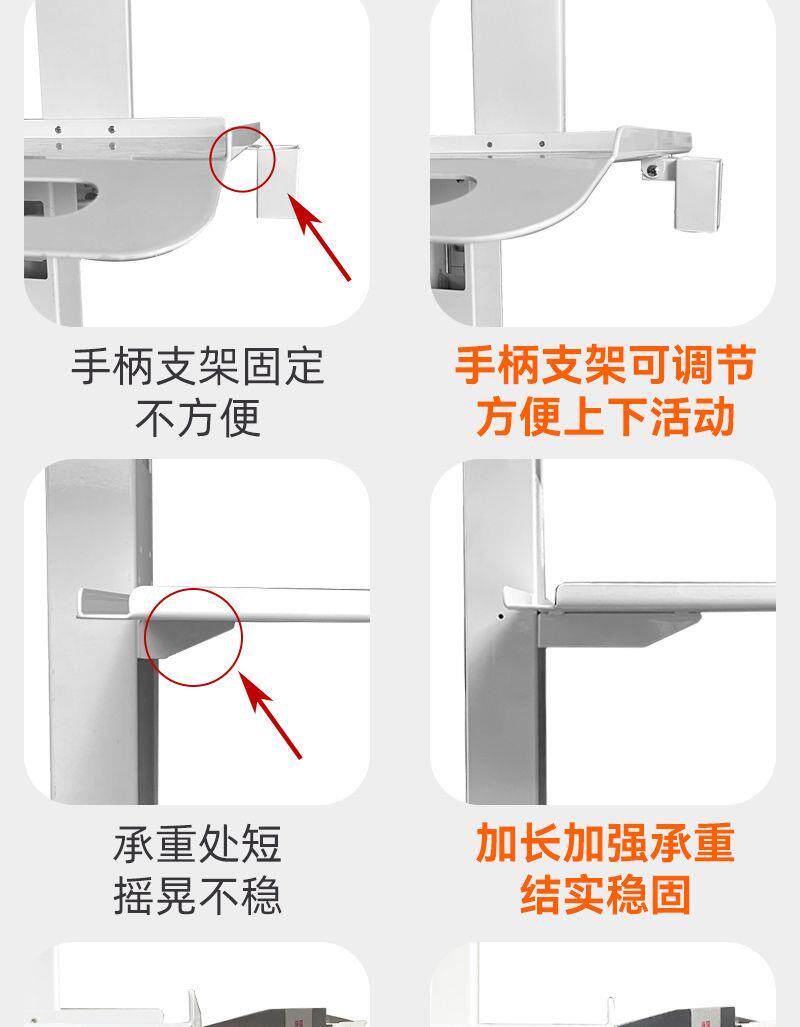 手柄支架固定
不方便

手柄支架可调节
方便上下活动

承重处短
摇晃不稳

加长加强承重
结实稳固