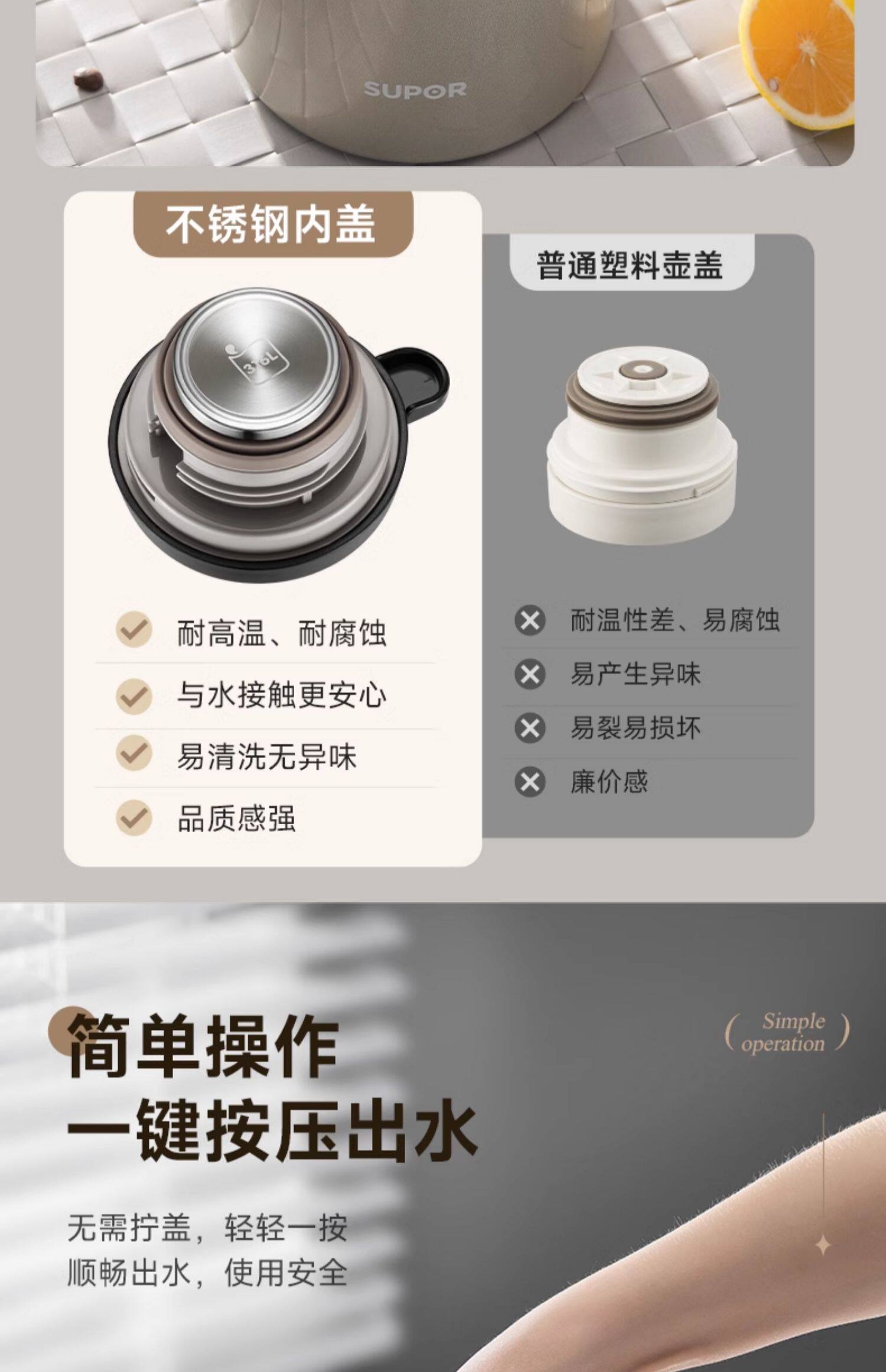 SUPOR

不锈钢内盖

316L

耐高温、耐腐蚀

与水接触更安心

易清洗无异味

品质感强

普通塑料壶盖

耐温性差、易腐蚀

易产生异味

易裂易损坏

廉价感

简单操作
一键按压出水

( Simple operation )

无需拧盖，轻轻一按
顺畅出水，使用安全