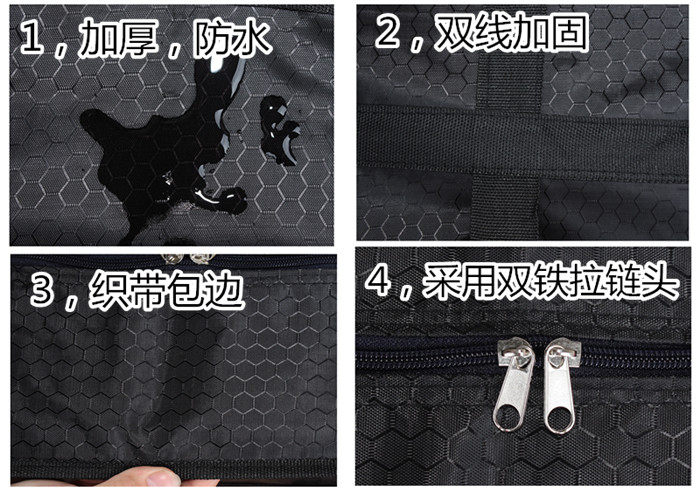 1，加厚，防水

2，双线加固

3，织带包边

4，采用双铁拉链头