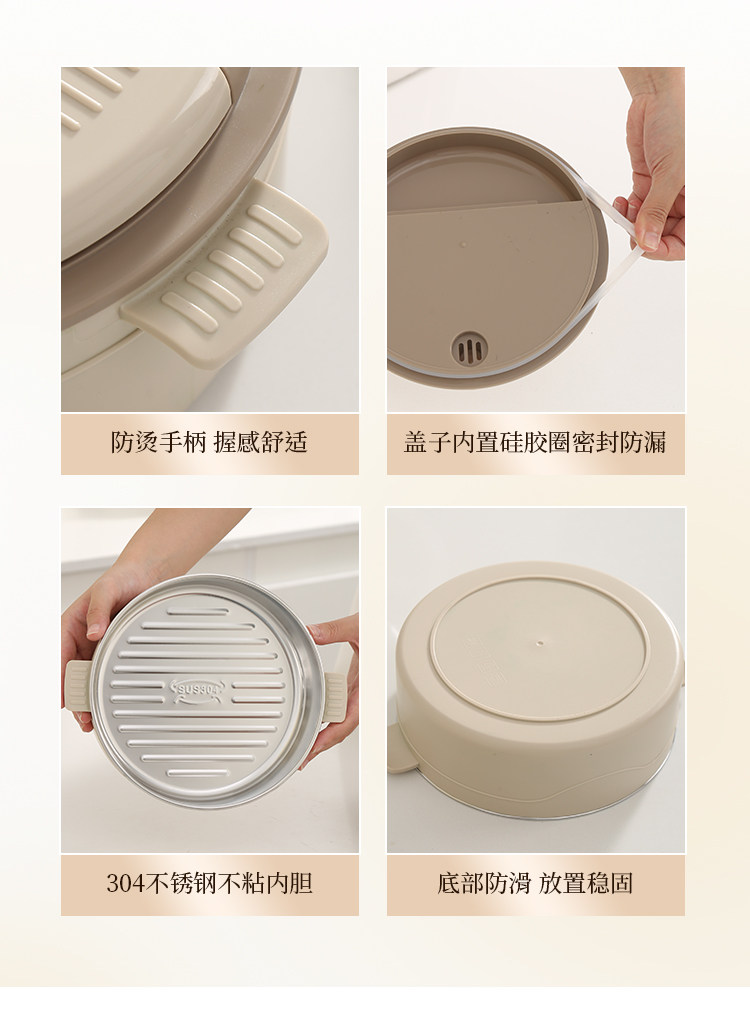 防烫手柄 握感舒适

盖子内置硅胶圈密封防漏

SUS304

304不锈钢不粘内胆

底部防滑 放置稳固