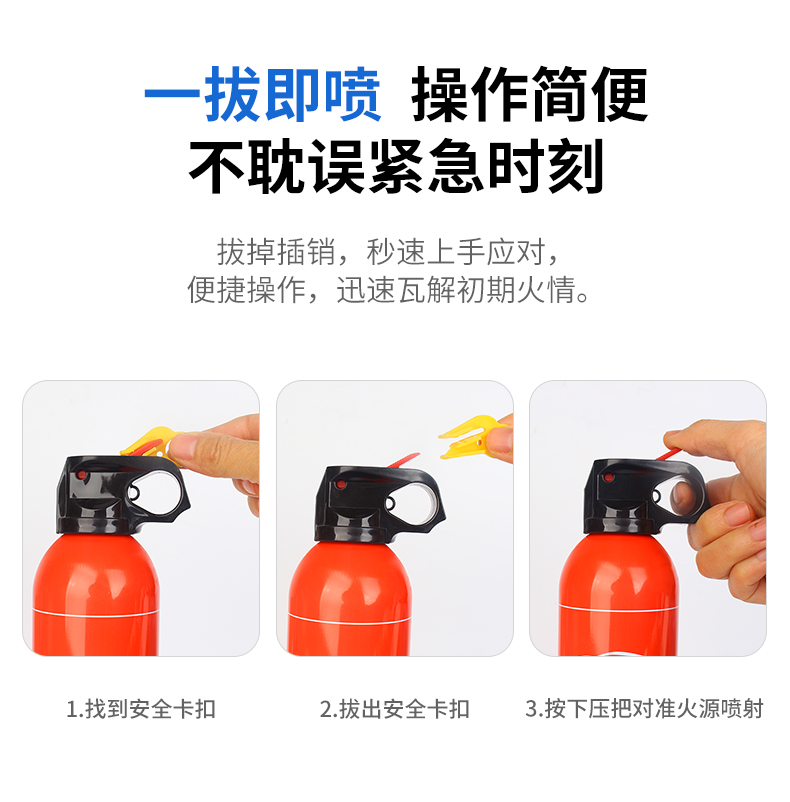 一拔即喷 操作简便
不耽误紧急时刻

拔掉插销，秒速上手应对，
便捷操作，迅速瓦解初期火情。

1.找到安全卡扣

2.拔出安全卡扣

3.按下压把对准火源喷射