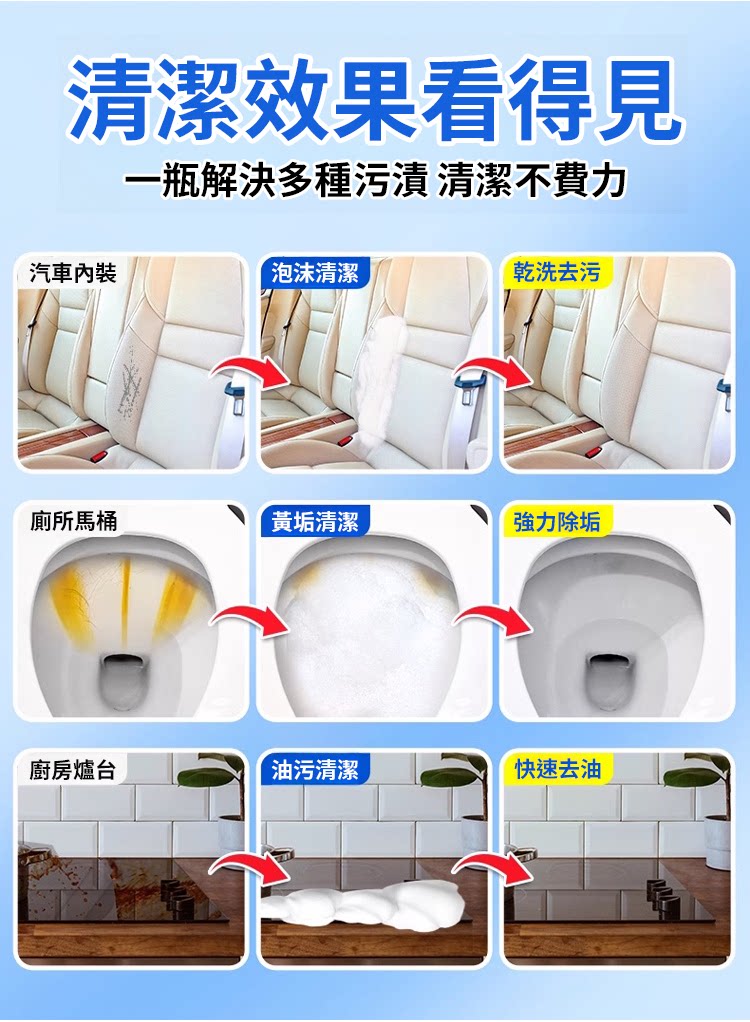 清潔效果看得見

一瓶解決多種污漬 清潔不費力

汽車內裝

泡沫清潔

乾洗去污

廁所馬桶

黃垢清潔

強力除垢

廚房爐台

油污清潔

快速去油