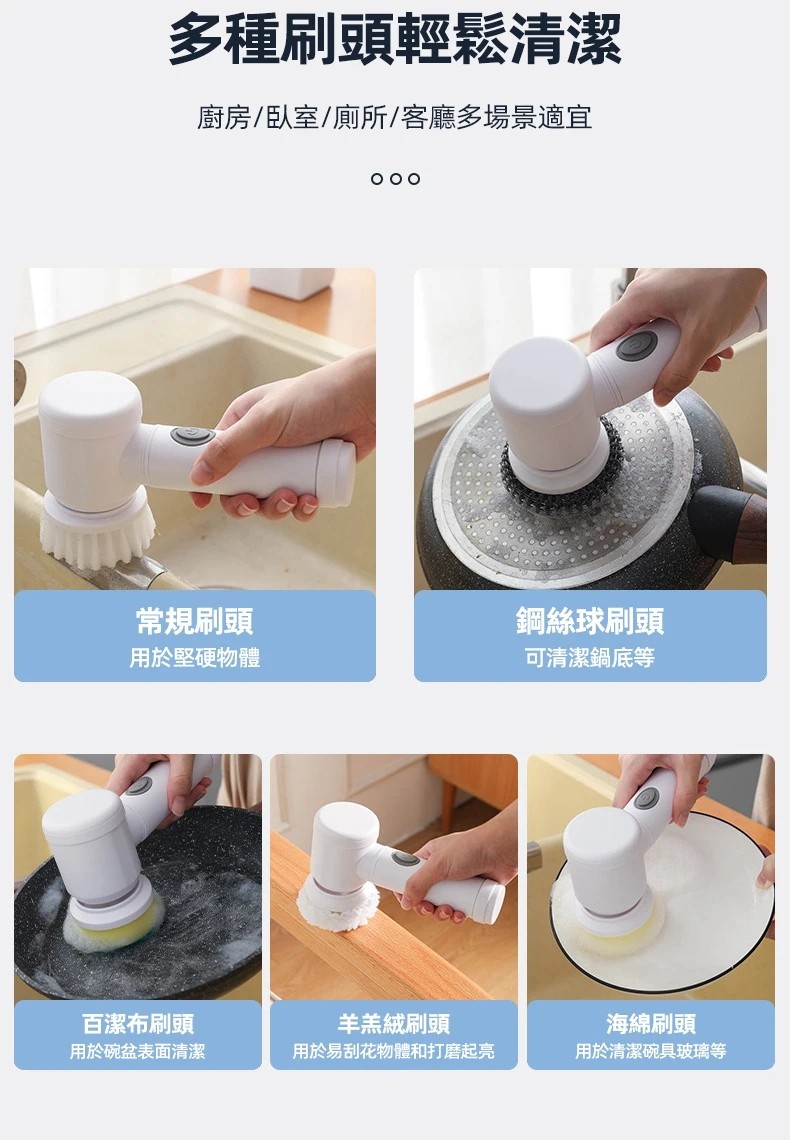 多種刷頭輕鬆清潔

廚房/臥室/廁所/客廳多場景適宜

常規刷頭
用於堅硬物體

鋼絲球刷頭
可清潔鍋底等

百潔布刷頭
用於碗盆表面清潔

羊羔絨刷頭
用於易刮花物體和打磨起亮

海綿刷頭
用於清潔碗具玻璃等