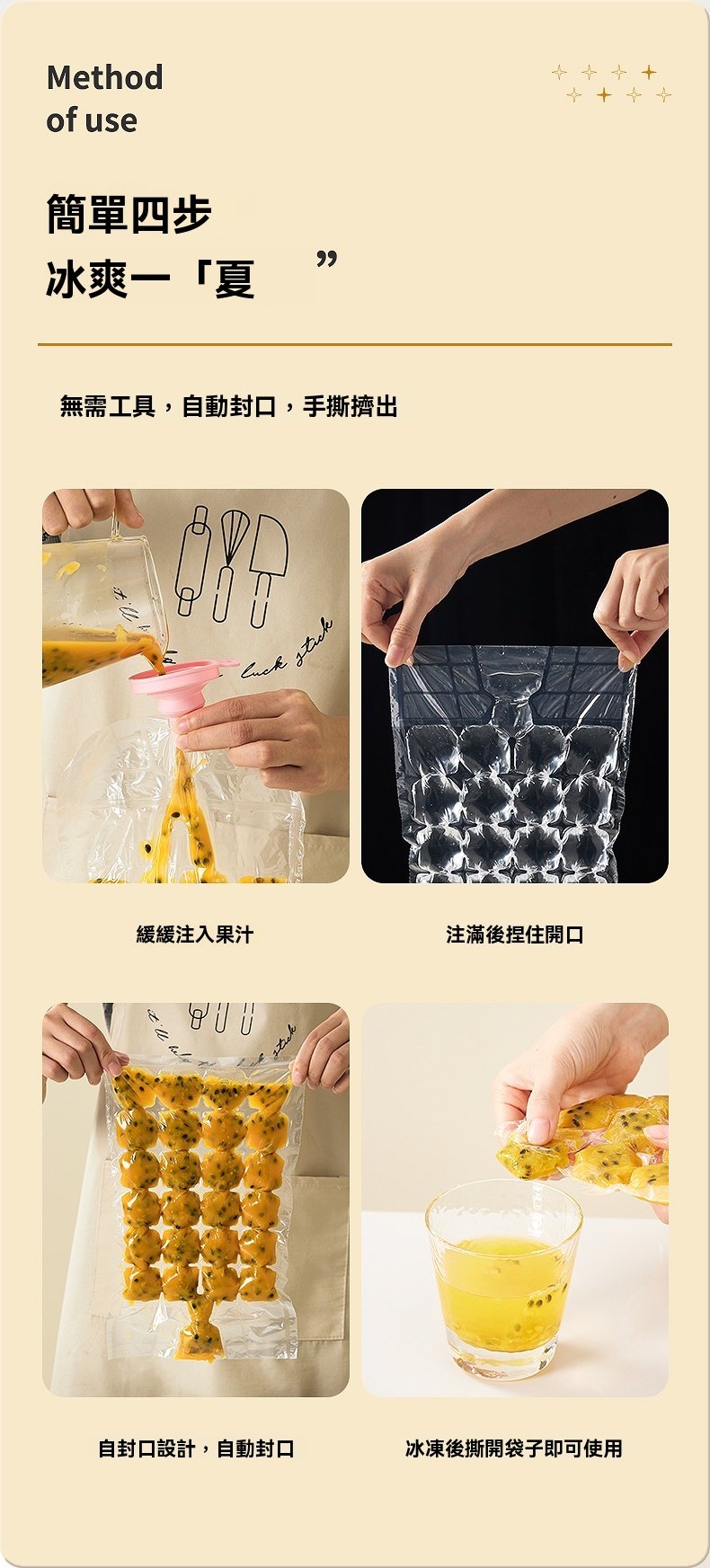 Method
of use

簡單四步
冰爽一「夏 ”

無需工具，自動封口，手撕擠出

Luck stick

緩緩注入果汁

注滿後捏住開口

自封口設計，自動封口

冰凍後撕開袋子即可使用