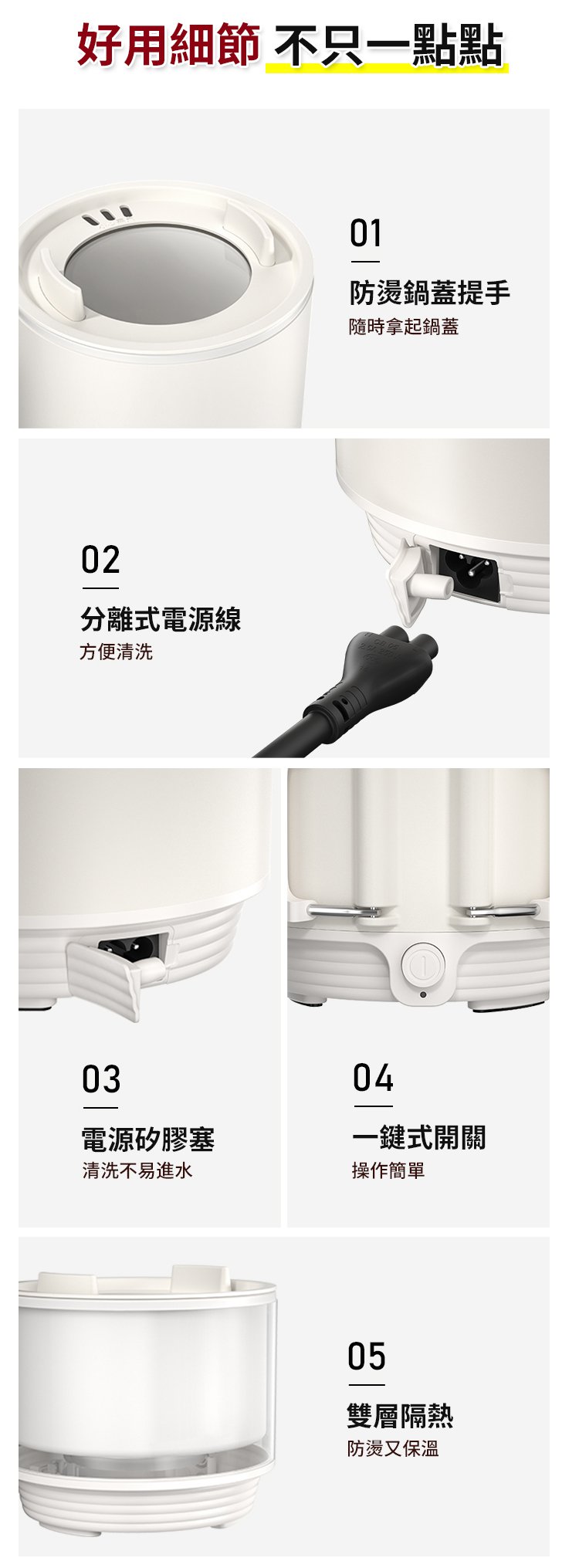 好用細節 不只一點點

01

防燙鍋蓋提手

隨時拿起鍋蓋

02

分離式電源線

方便清洗

03

電源矽膠塞

清洗不易進水

04

一鍵式開關

操作簡單

05

雙層隔熱

防燙又保溫