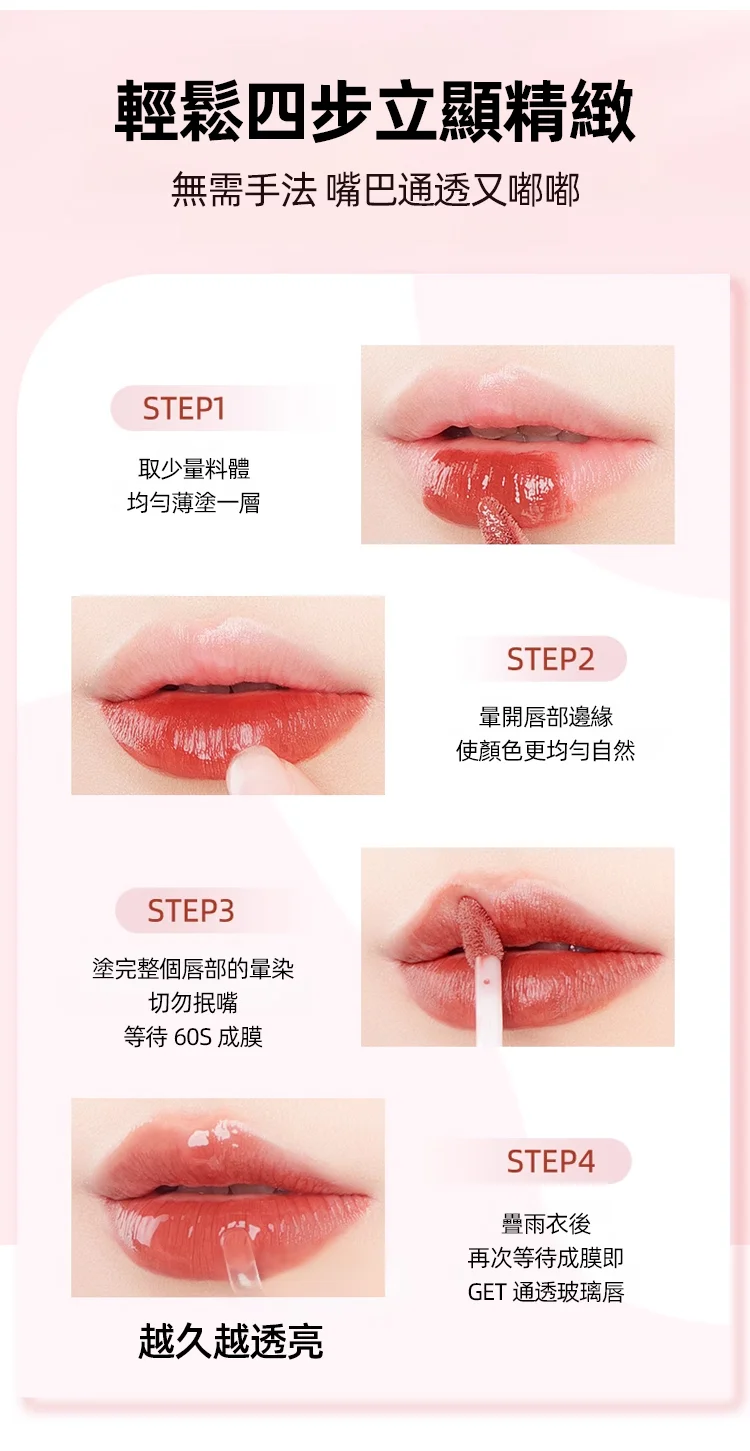 輕鬆四步立顯精緻

無需手法 嘴巴通透又嘟嘟

STEP1

取少量料體
均勻薄塗一層

STEP2

暈開唇部邊緣
使顏色更均勻自然

STEP3

塗完整個唇部的暈染
切勿抿嘴
等待 60S 成膜

STEP4

疊雨衣後
再次等待成膜即
GET 通透玻璃唇

越久越透亮