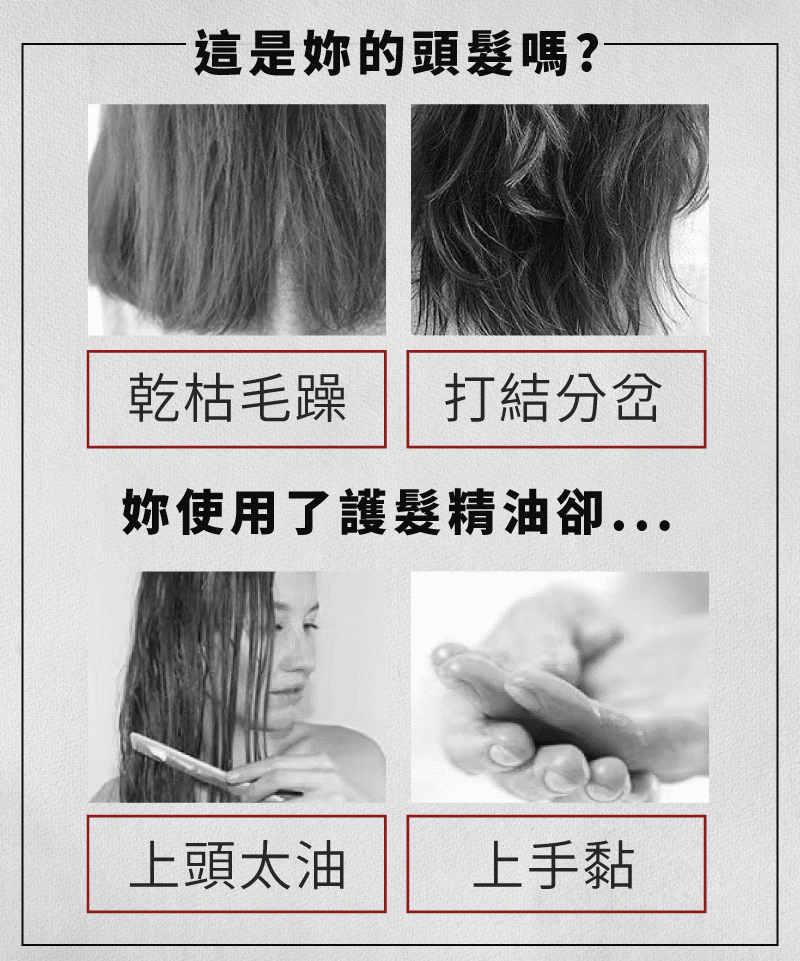 這是妳的頭髮嗎?

乾枯毛躁

打結分岔

妳使用了護髮精油卻...

上頭太油

上手黏